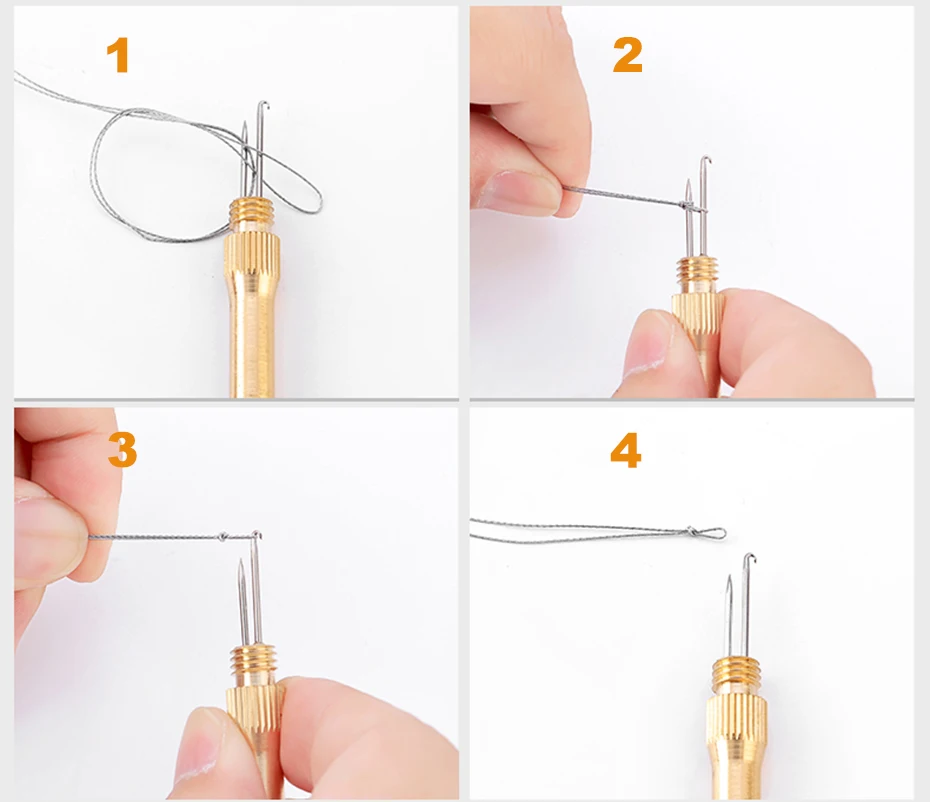 1

2

3

4