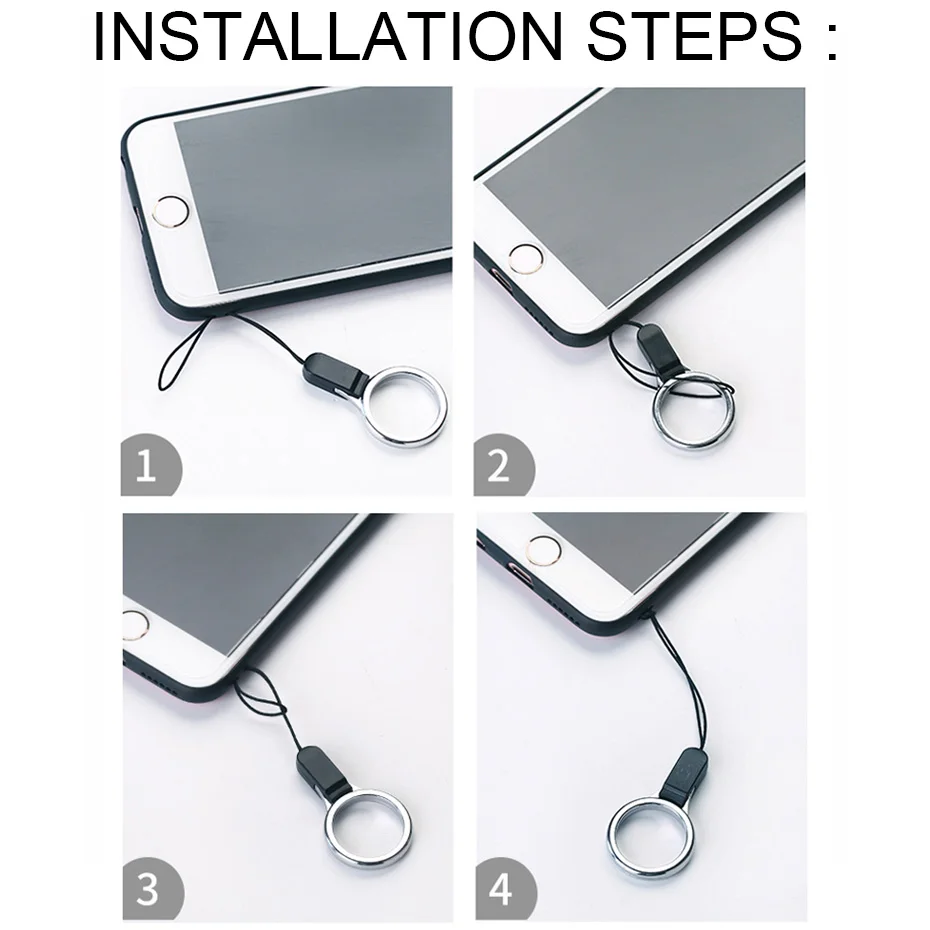 INSTALLATION STEPS :

1

2

3

4