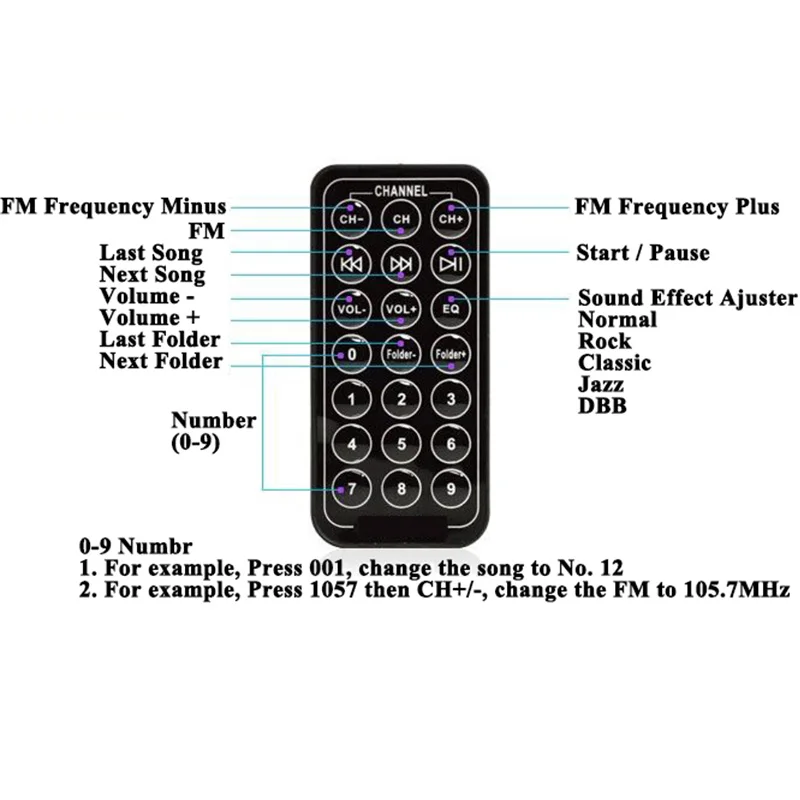 FM Frequency Minus
FM
Last Song
Next Song
Volume -
Volume +
Last Folder
Next Folder

Number
(0-9)

CHANNEL
CH-
CH
CH+
VOL-
VOL+
EQ
0
Folder-
Folder+
1
2
3
4
5
6
7
8
9

FM Frequency Plus
Start / Pause
Sound Effect Ajuster
Normal
Rock
Classic
Jazz
DBB

0-9 Numbr
1. For example, Press 001, change the song to No. 12
2. For example, Press 1057 then CH+/-, change the FM to 105.7MHz