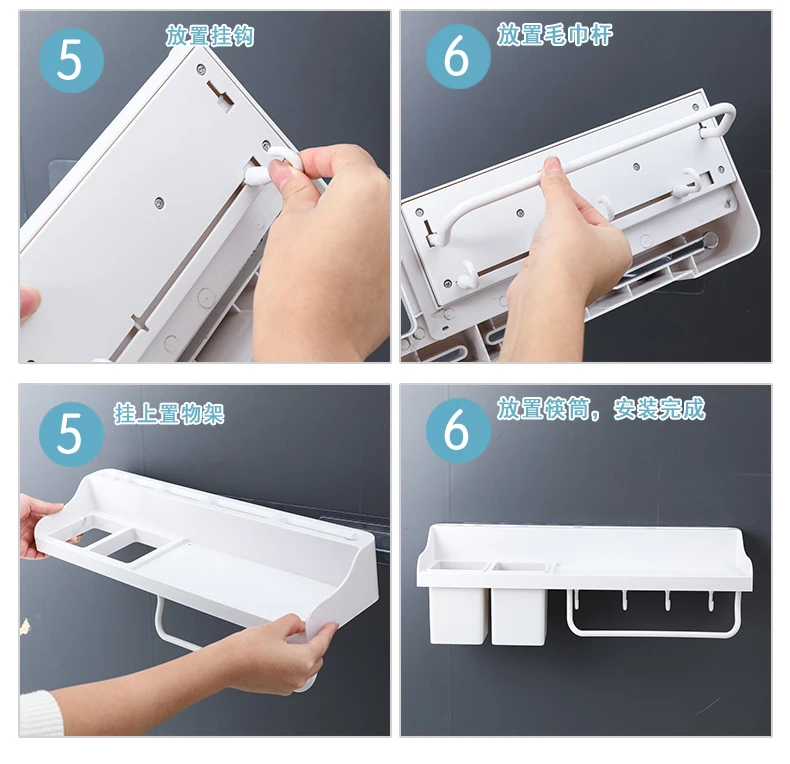 5 放置挂钩

6 放置毛巾杆

5 挂上置物架

6 放置筷筒，安装完成