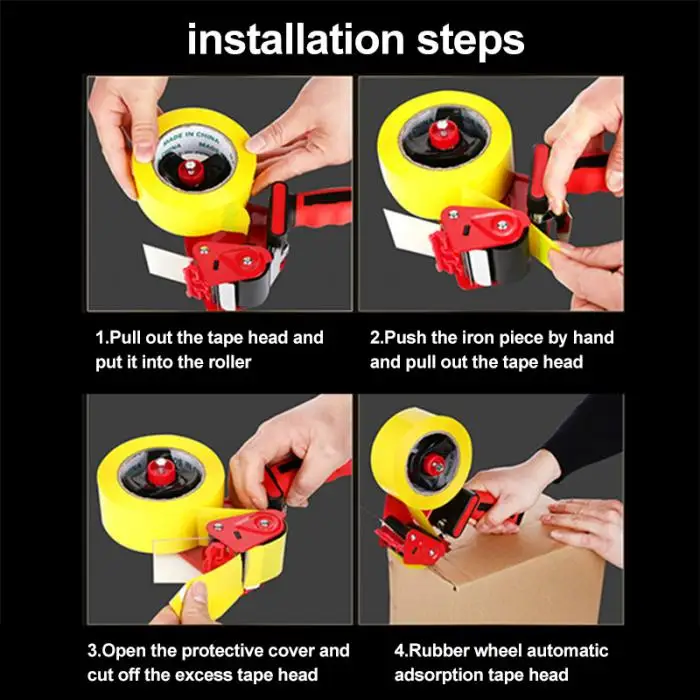 installation steps

MADE IN CHINA

1.Pull out the tape head and put it into the roller

2.Push the iron piece by hand and pull out the tape head

3.Open the protective cover and cut off the excess tape head

4.Rubber wheel automatic adsorption tape head