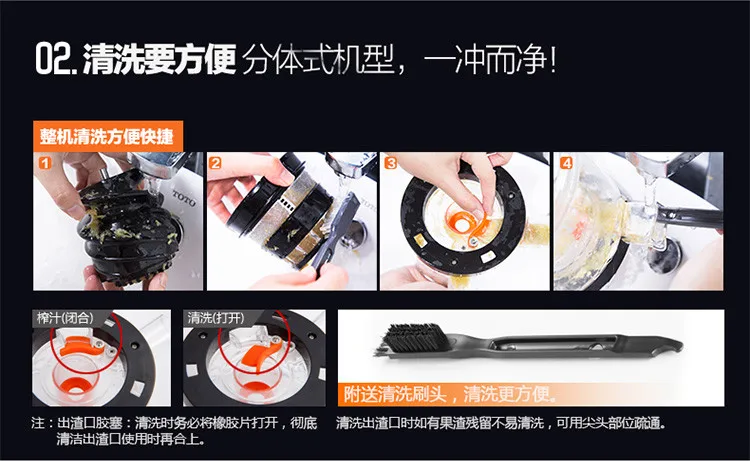 02.清洗要方便 分体式机型，一冲而净!

整机清洗方便快捷

1

2

3

4

榨汁(闭合)

清洗(打开)

附送清洗刷头，清洗更方便。

注：出渣口胶塞：清洗时务必将橡胶片打开，彻底清洁出渣口使用时再合上。

清洗出渣口时如有果渣残留不易清洗，可用尖头部位疏通。