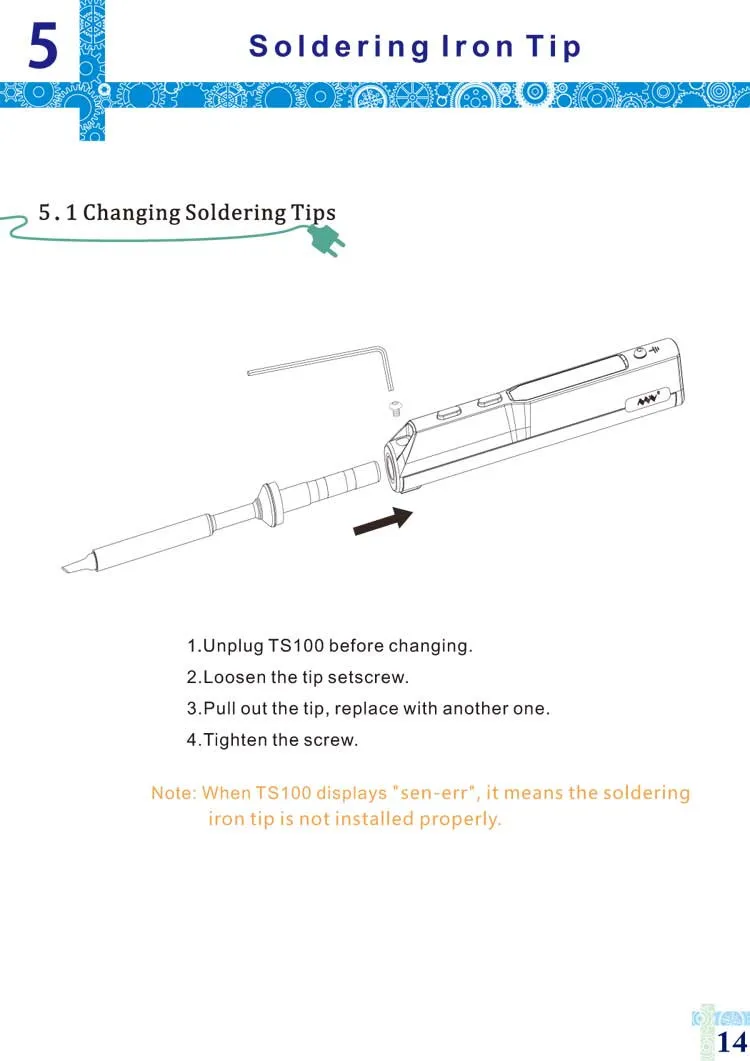 5

Soldering Iron Tip

5.1 Changing Soldering Tips

1.Unplug TS100 before changing.

2.Loosen the tip setscrew.

3.Pull out the tip, replace with another one.

4.Tighten the screw.

Note: When TS100 displays "sen-err", it means the soldering iron tip is not installed properly.

14