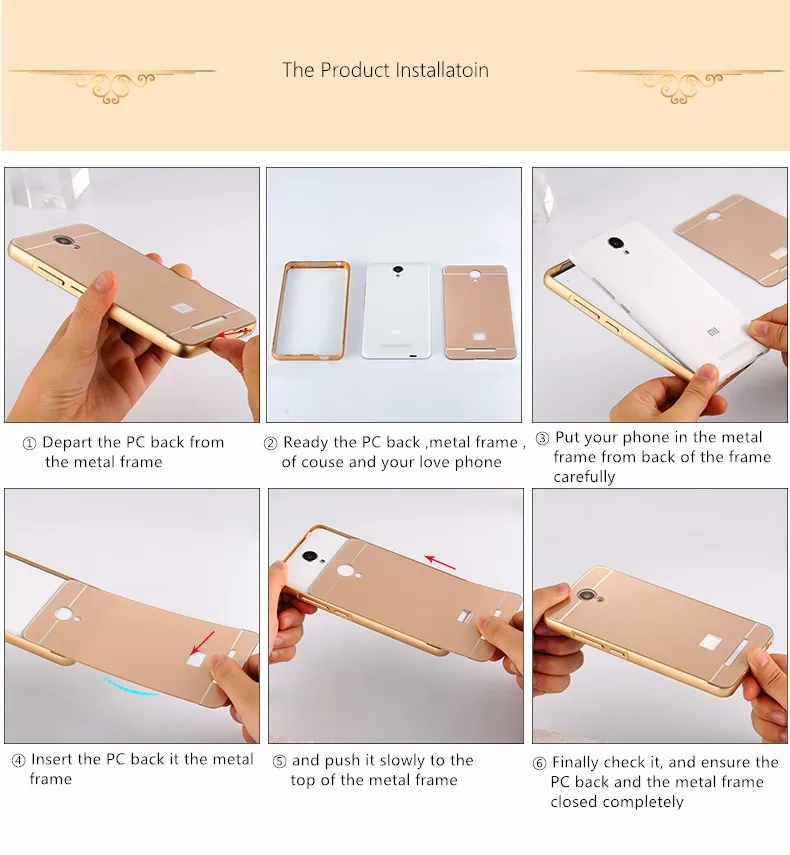 The Product Installatoin

① Depart the PC back from the metal frame

② Ready the PC back ,metal frame , of couse and your love phone

③ Put your phone in the metal frame from back of the frame carefully

④ Insert the PC back it the metal frame

⑤ and push it slowly to the top of the metal frame

⑥ Finally check it, and ensure the PC back and the metal frame closed completely