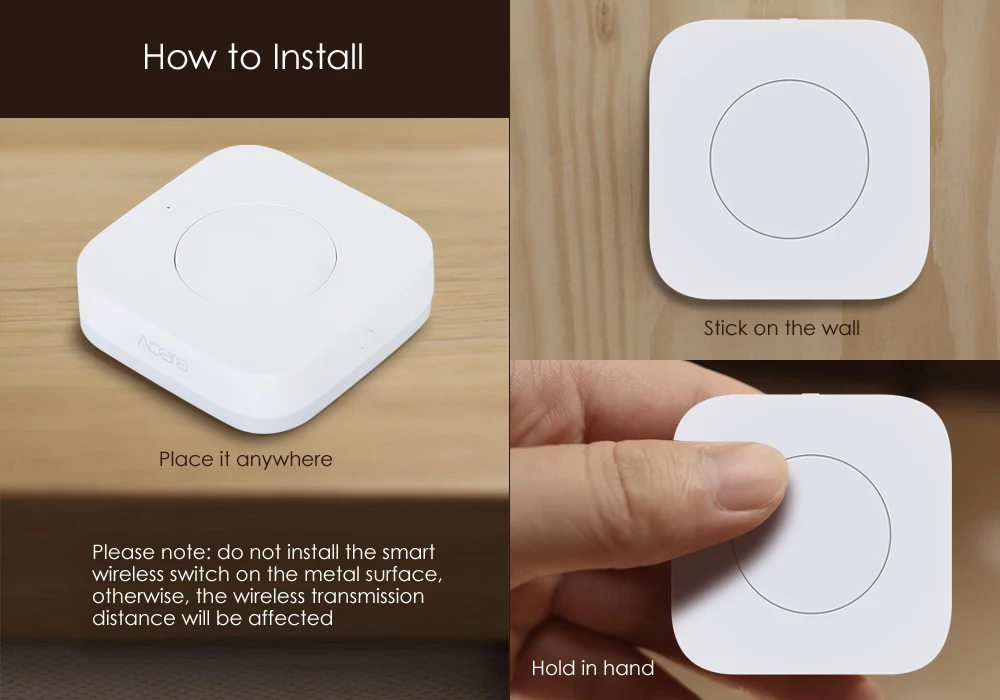 How to Install

Aqara

Place it anywhere

Please note: do not install the smart wireless switch on the metal surface, otherwise, the wireless transmission distance will be affected

Stick on the wall

Hold in hand