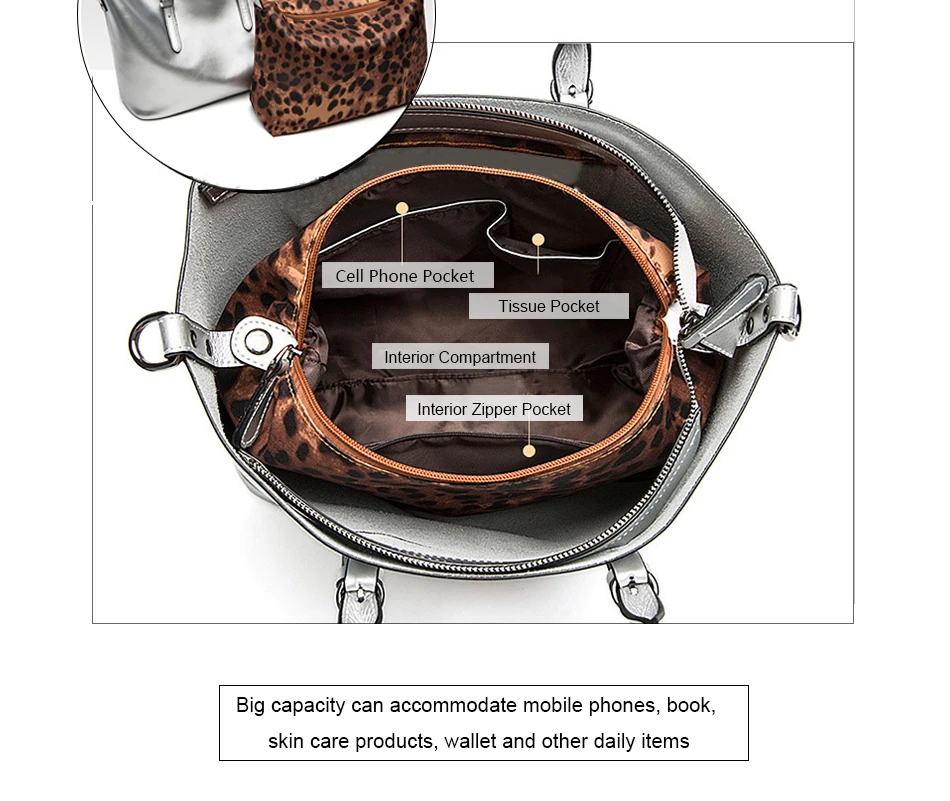 Cell Phone Pocket

Tissue Pocket

Interior Compartment

Interior Zipper Pocket

Big capacity can accommodate mobile phones, book, skin care products, wallet and other daily items