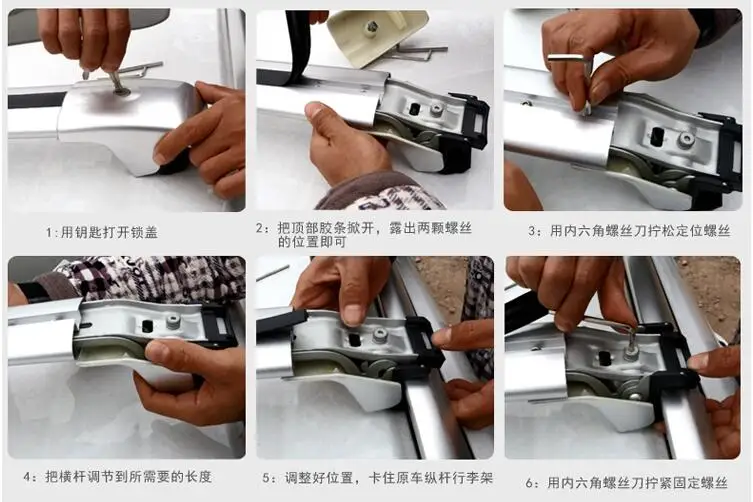 1:用钥匙打开锁盖

2:把顶部胶条掀开，露出两颗螺丝的位置即可

3:用内六角螺丝刀拧松定位螺丝

4:把横杆调节到所需要的长度

5:调整好位置，卡住原车纵杆行李架

6:用内六角螺丝刀拧紧固定螺丝