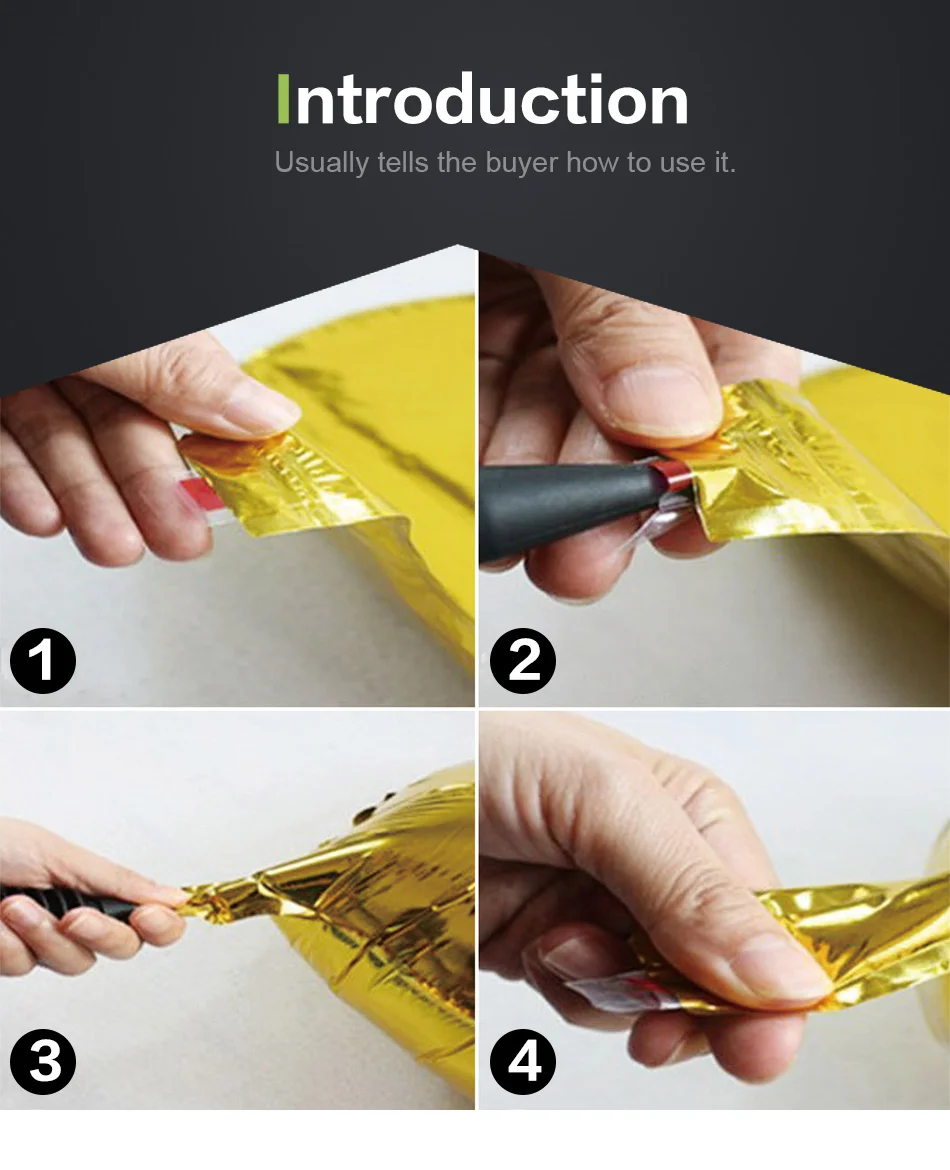 Introduction

Usually tells the buyer how to use it.

1

2

3

4