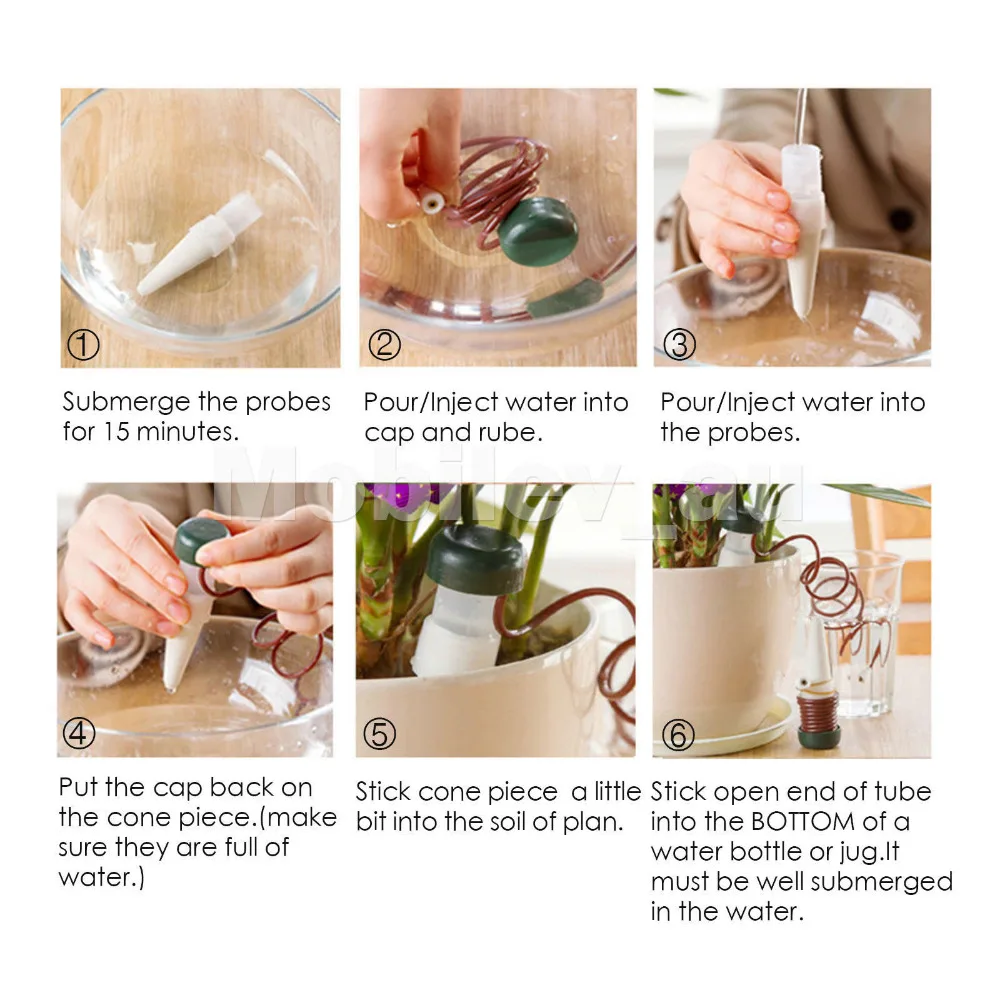 ①

Submerge the probes for 15 minutes.

②

Pour/Inject water into cap and rube.

③

Pour/Inject water into the probes.

Mobilev_au

④

Put the cap back on the cone piece.(make sure they are full of water.)

⑤

Stick cone piece a little bit into the soil of plan.

⑥

Stick open end of tube into the BOTTOM of a water bottle or jug.It must be well submerged in the water.