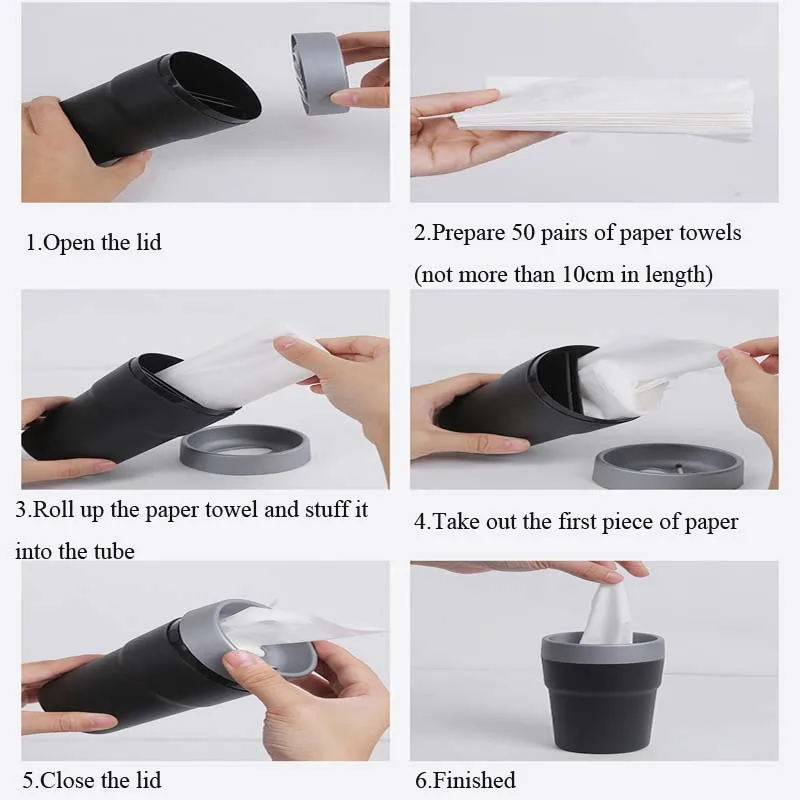 1.Open the lid

2.Prepare 50 pairs of paper towels (not more than 10cm in length)

3.Roll up the paper towel and stuff it into the tube

4.Take out the first piece of paper

5.Close the lid

6.Finished