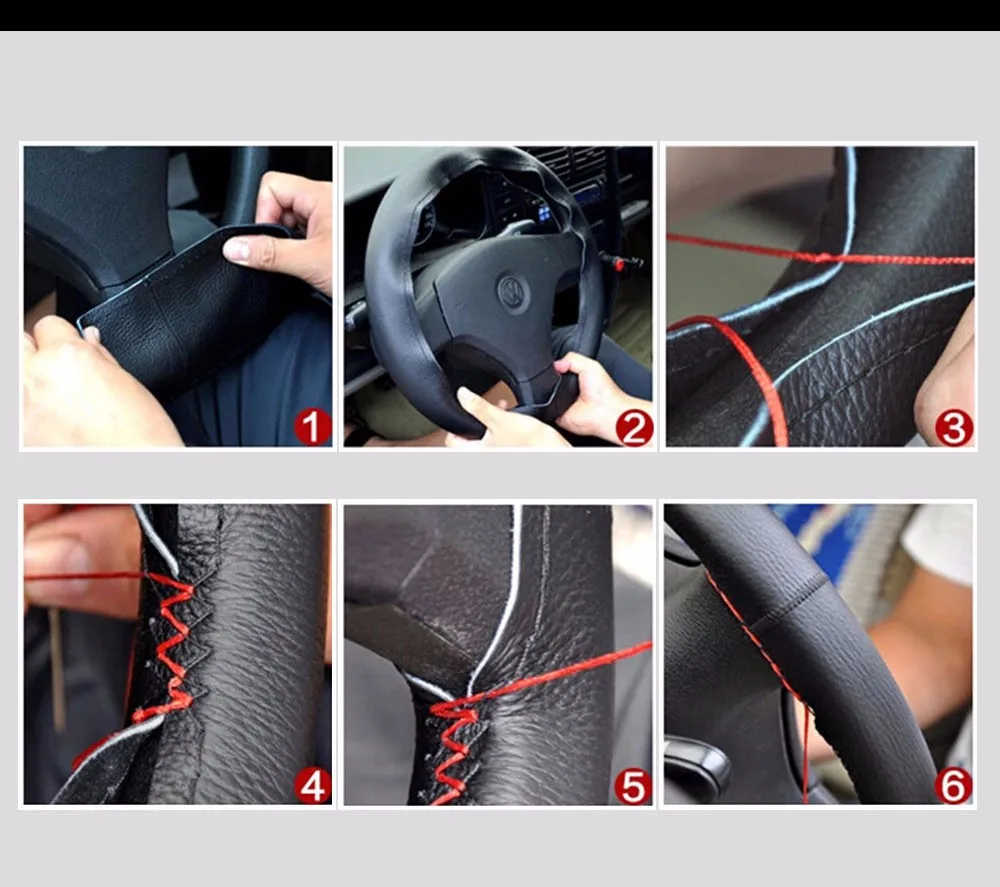 1
2
3
4
5
6