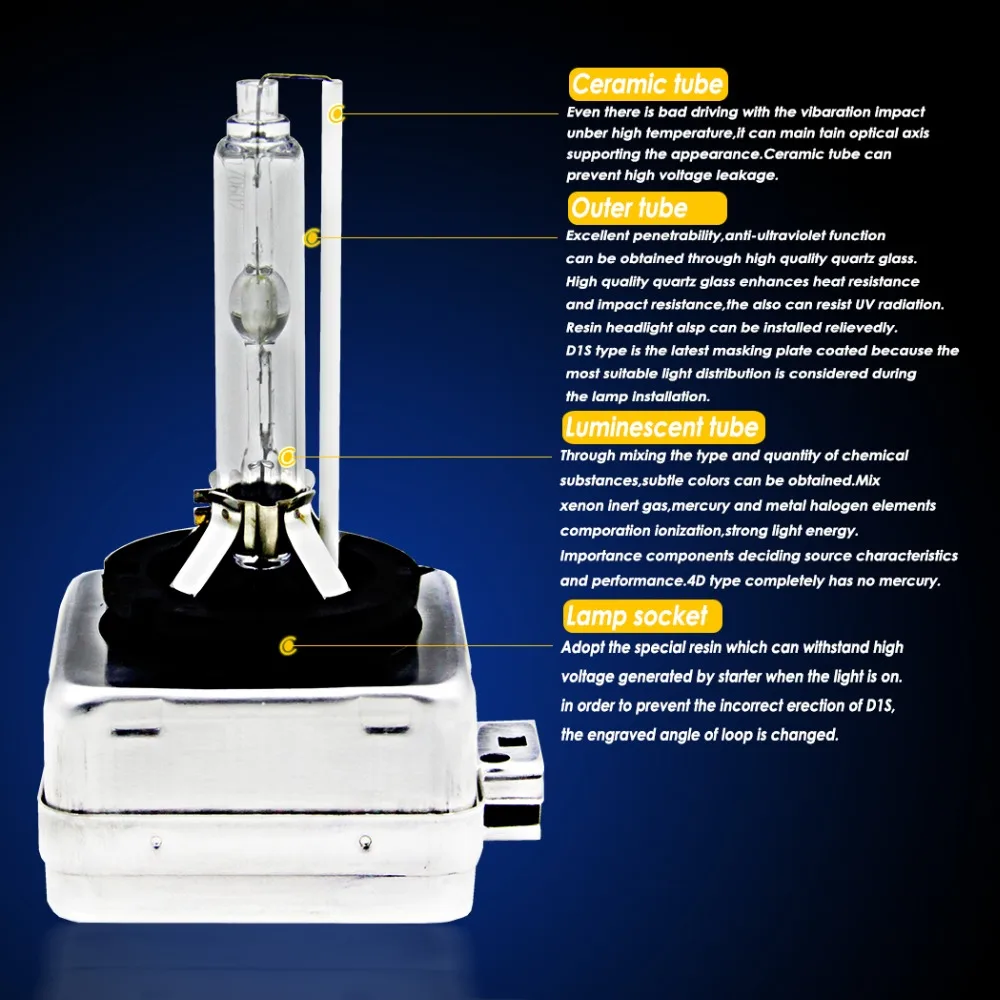 Ceramic tube

Even there is bad driving with the vibaration impact unber high temperature,it can main tain optical axis supporting the appearance.Ceramic tube can prevent high voltage leakage.

Outer tube

Excellent penetrability,anti-ultraviolet function can be obtained through high quality quartz glass. High quality quartz glass enhances heat resistance and impact resistance,the also can resist UV radiation. Resin headlight alsp can be installed relievedly. D1S type is the latest masking plate coated because the most suitable light distribution is considered during the lamp installation.

Luminescent tube

Through mixing the type and quantity of chemical substances,subtle colors can be obtained.Mix xenon inert gas,mercury and metal halogen elements comporation ionization,strong light energy. Importance components deciding source characteristics and performance.4D type completely has no mercury.

Lamp socket

Adopt the special resin which can withstand high voltage generated by starter when the light is on. in order to prevent the incorrect erection of D1S, the engraved angle of loop is changed.