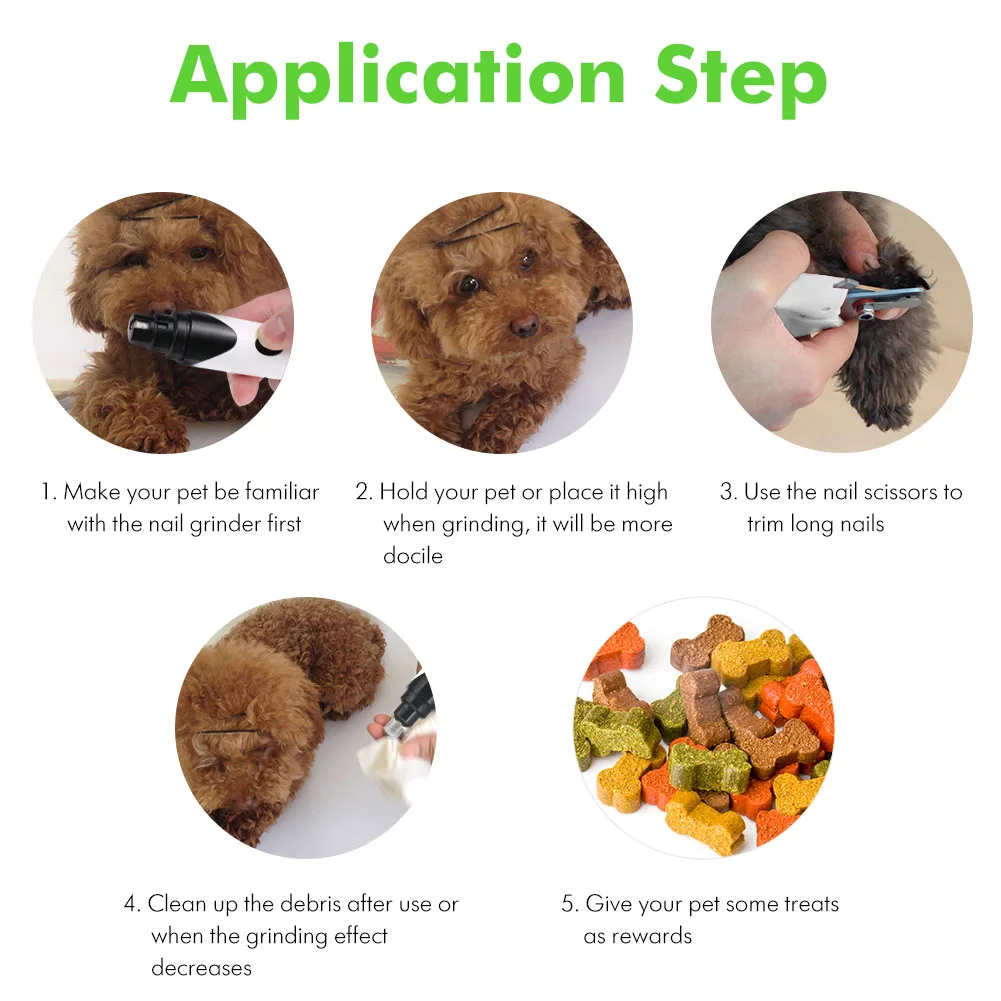 Application Step

1. Make your pet be familiar with the nail grinder first

2. Hold your pet or place it high when grinding, it will be more docile

3. Use the nail scissors to trim long nails

4. Clean up the debris after use or when the grinding effect decreases

5. Give your pet some treats as rewards