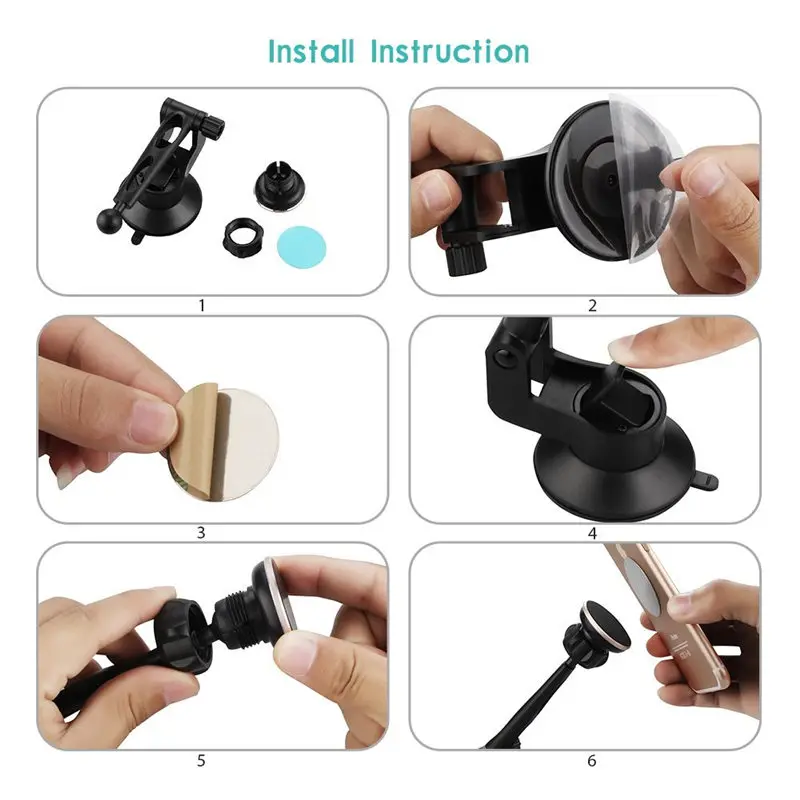 Install Instruction

1

2

3

4

5

6