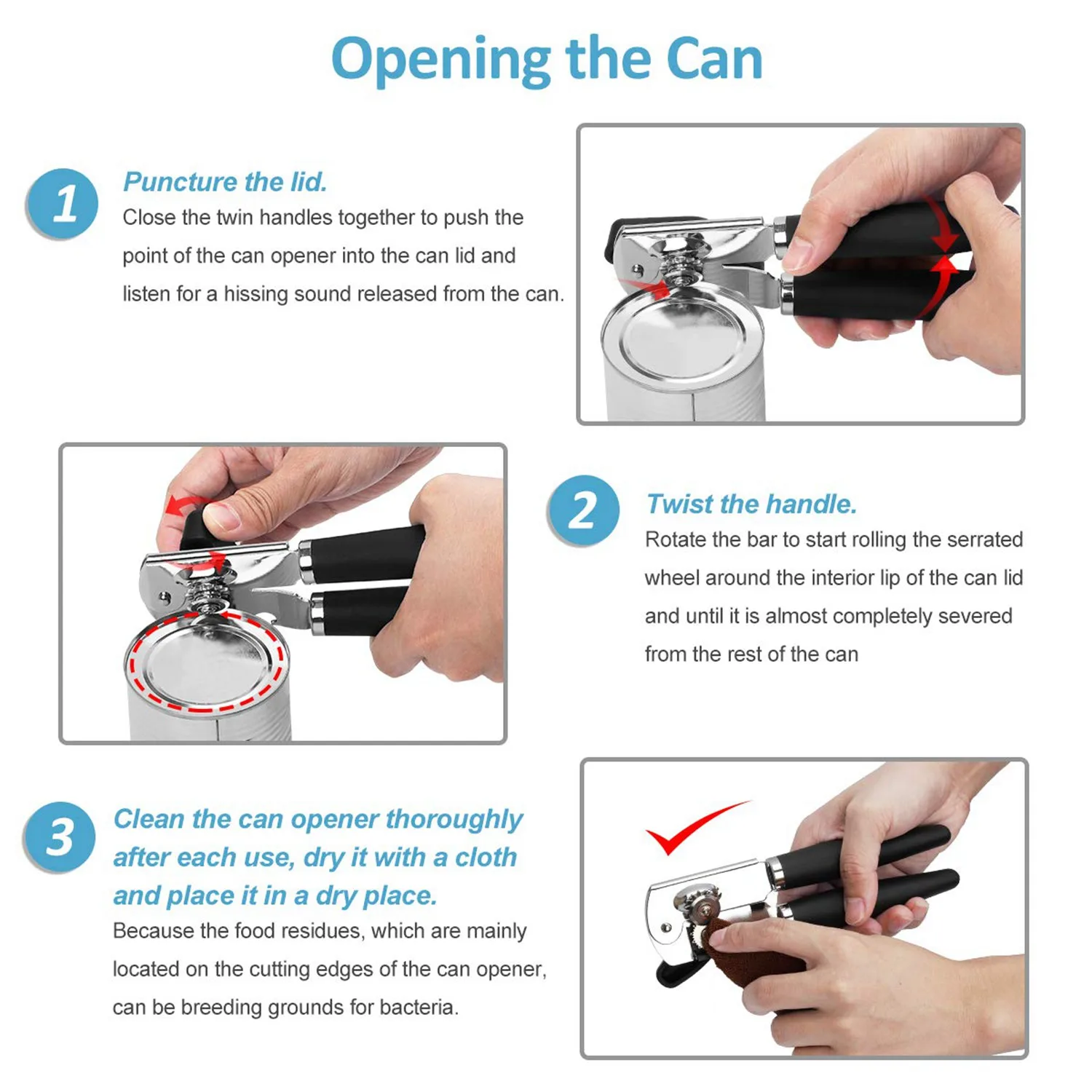 Opening the Can

1

Puncture the lid.

Close the twin handles together to push the point of the can opener into the can lid and listen for a hissing sound released from the can.

2

Twist the handle.

Rotate the bar to start rolling the serrated wheel around the interior lip of the can lid and until it is almost completely severed from the rest of the can

3

Clean the can opener thoroughly after each use, dry it with a cloth and place it in a dry place.

Because the food residues, which are mainly located on the cutting edges of the can opener, can be breeding grounds for bacteria.