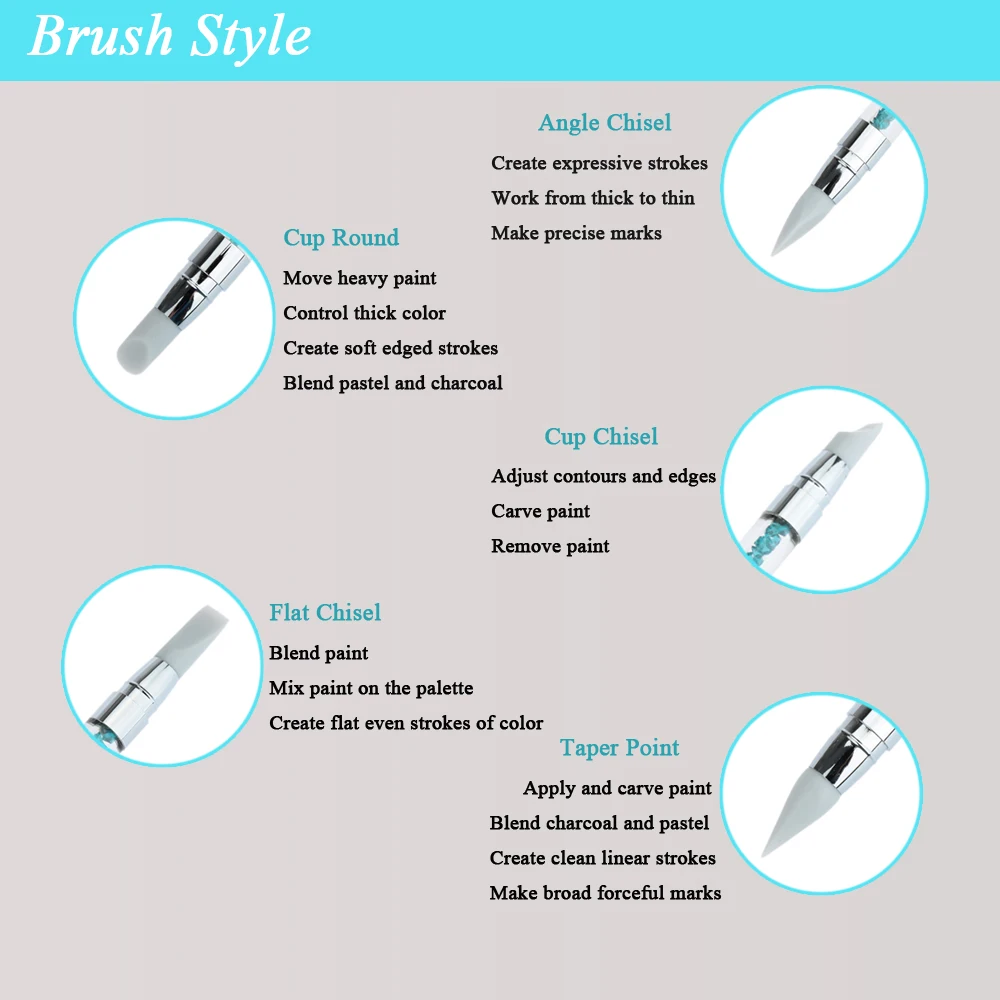 Brush Style

Angle Chisel
Create expressive strokes
Work from thick to thin
Make precise marks

Cup Round
Move heavy paint
Control thick color
Create soft edged strokes
Blend pastel and charcoal

Cup Chisel
Adjust contours and edges
Carve paint
Remove paint

Flat Chisel
Blend paint
Mix paint on the palette
Create flat even strokes of color

Taper Point
Apply and carve paint
Blend charcoal and pastel
Create clean linear strokes
Make broad forceful marks