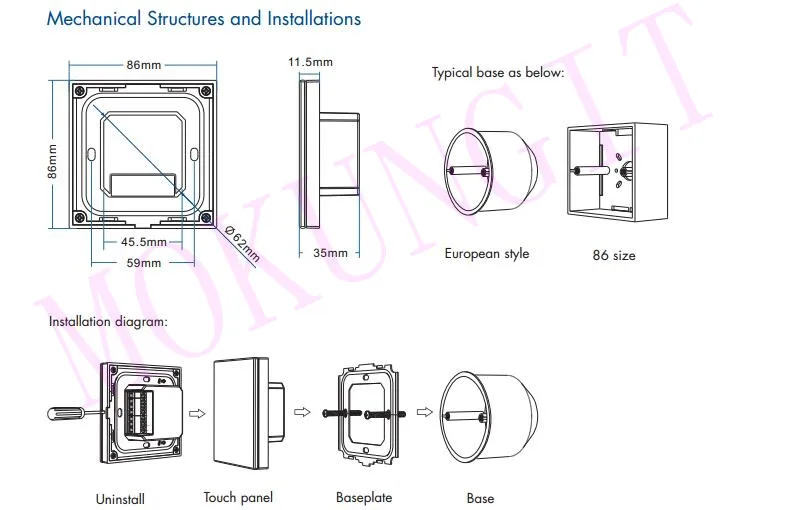 Mechanical Structures and Installations

86mm

86mm

45.5mm

59mm

Ø62mm

11.5mm

35mm

Typical base as below:

European style

86 size

MOKUNGIT

Installation diagram:

Uninstall

Touch panel

Baseplate

Base