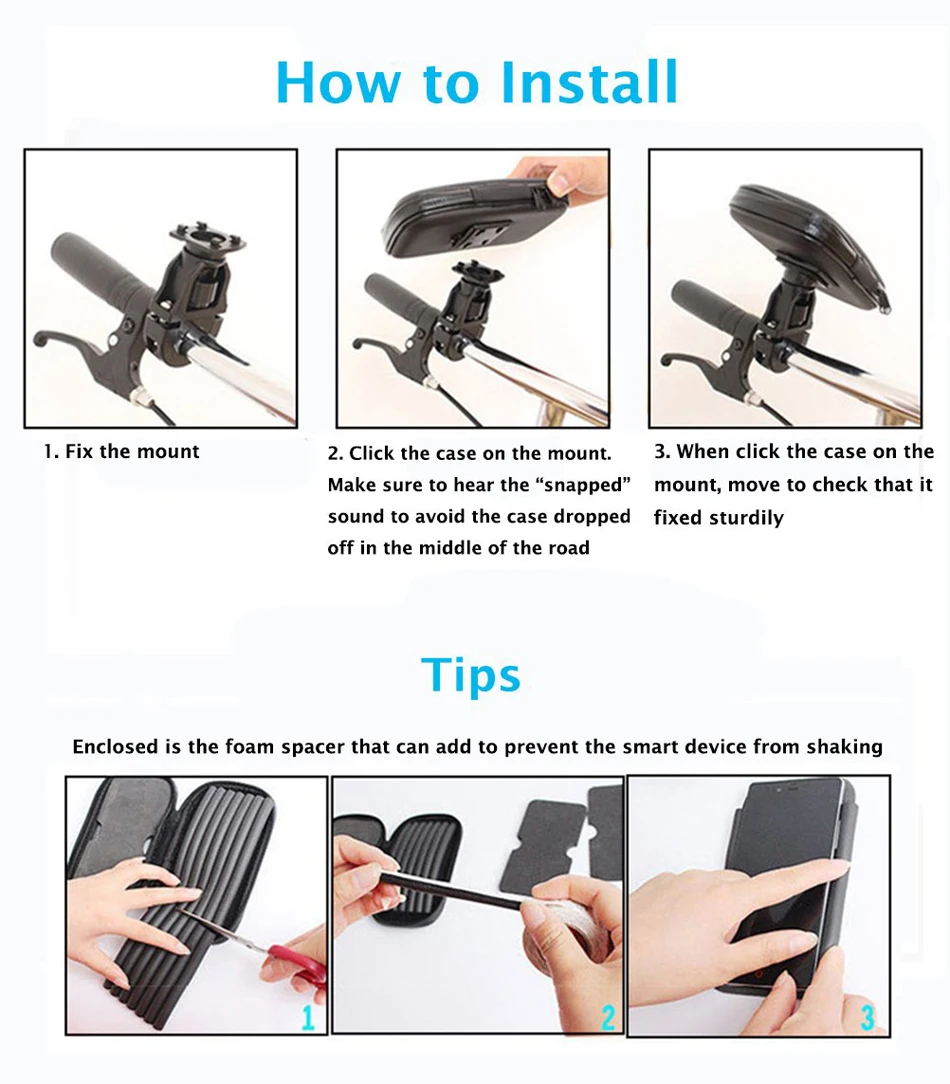 How to Install

1. Fix the mount

2. Click the case on the mount. Make sure to hear the “snapped” sound to avoid the case dropped off in the middle of the road

3. When click the case on the mount, move to check that it fixed sturdily

Tips

Enclosed is the foam spacer that can add to prevent the smart device from shaking

1

2

3