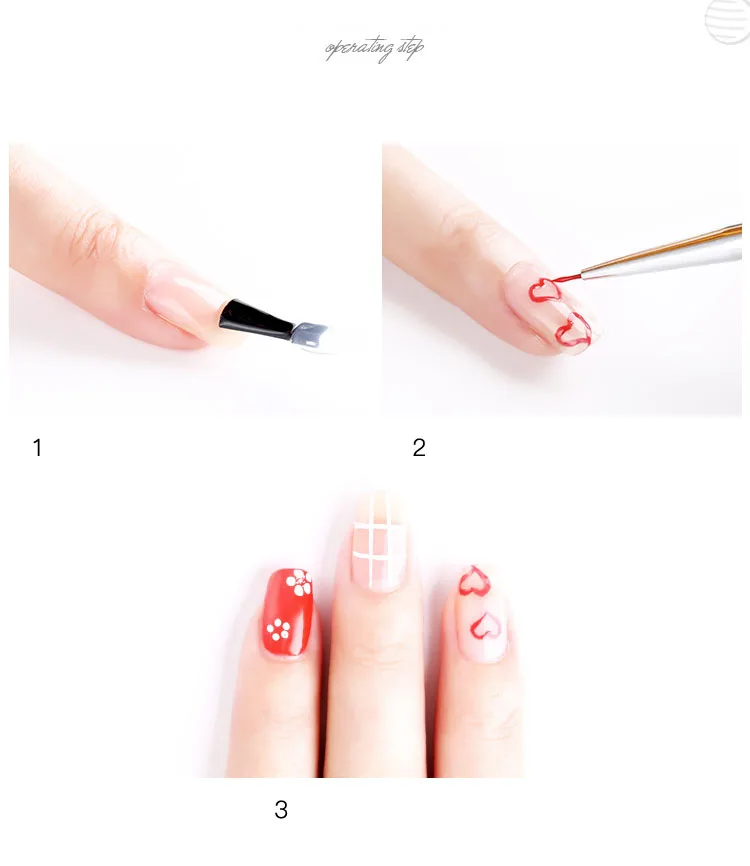 operating step

1

2

3