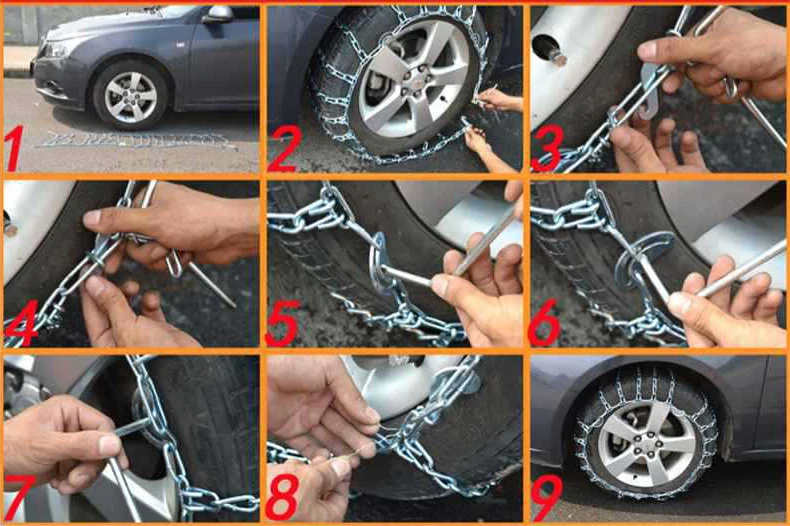 1
2
3
4
5
6
7
8
9