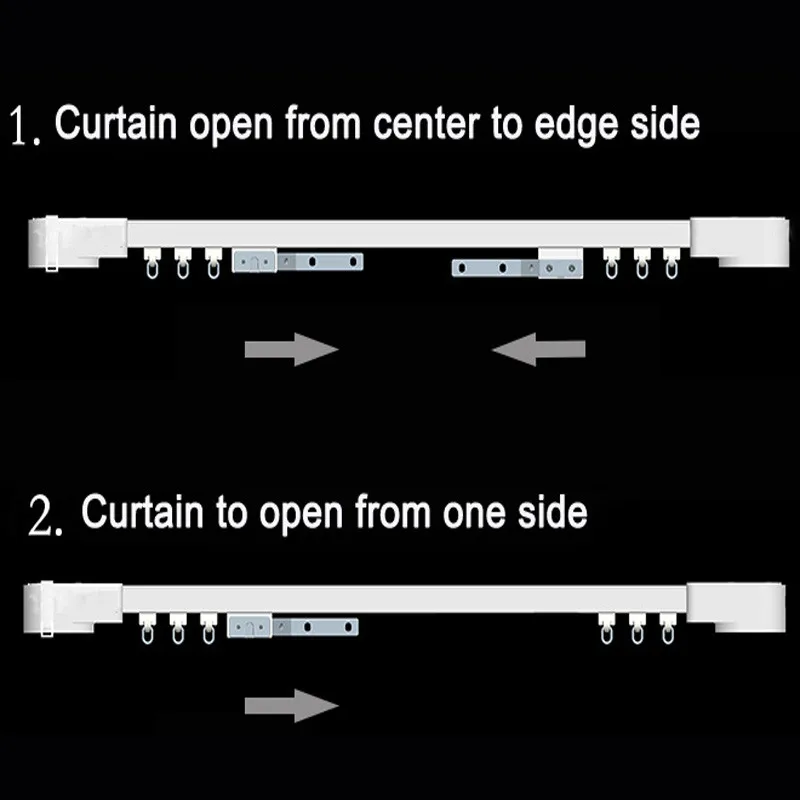 1. Curtain open from center to edge side

2. Curtain to open from one side