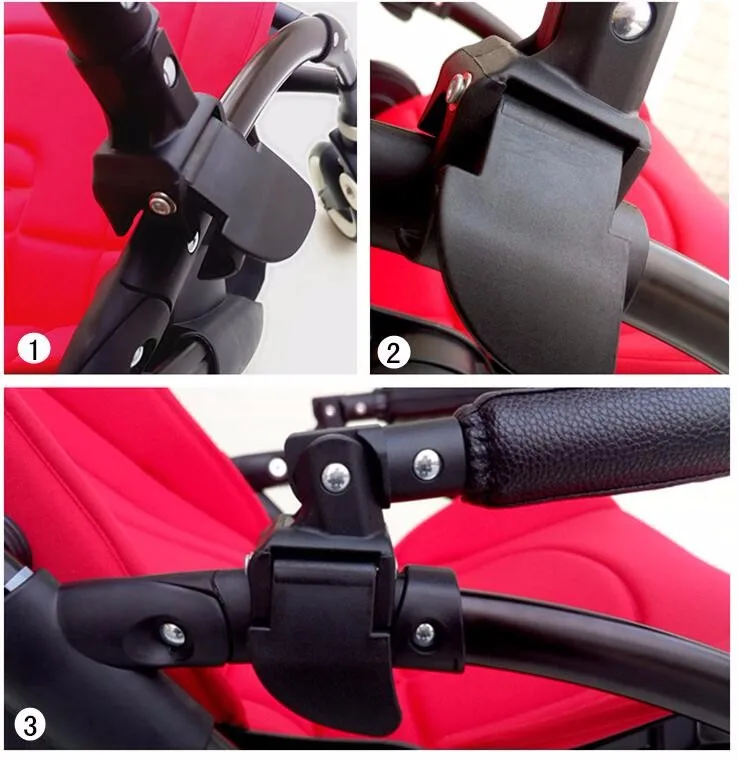 1

2

3