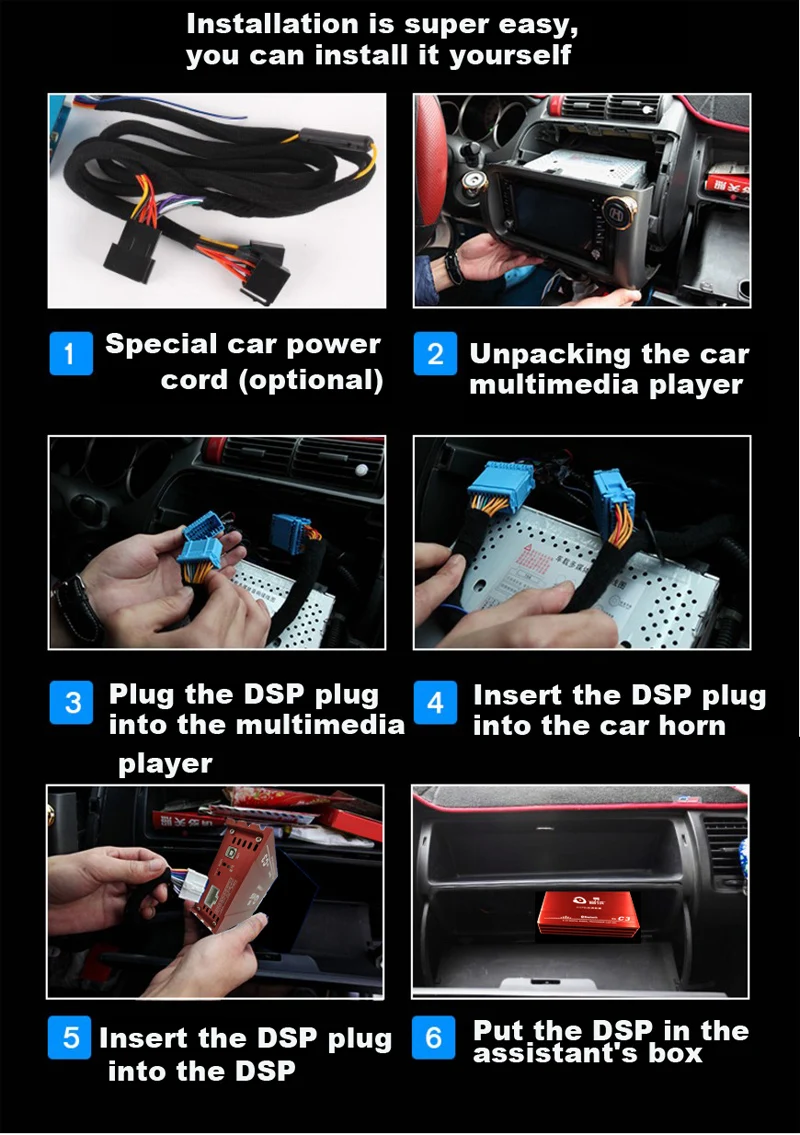 Installation is super easy, you can install it yourself

1 Special car power cord (optional)

2 Unpacking the car multimedia player

3 Plug the DSP plug into the multimedia player

4 Insert the DSP plug into the car horn

5 Insert the DSP plug into the DSP

6 Put the DSP in the assistant's box