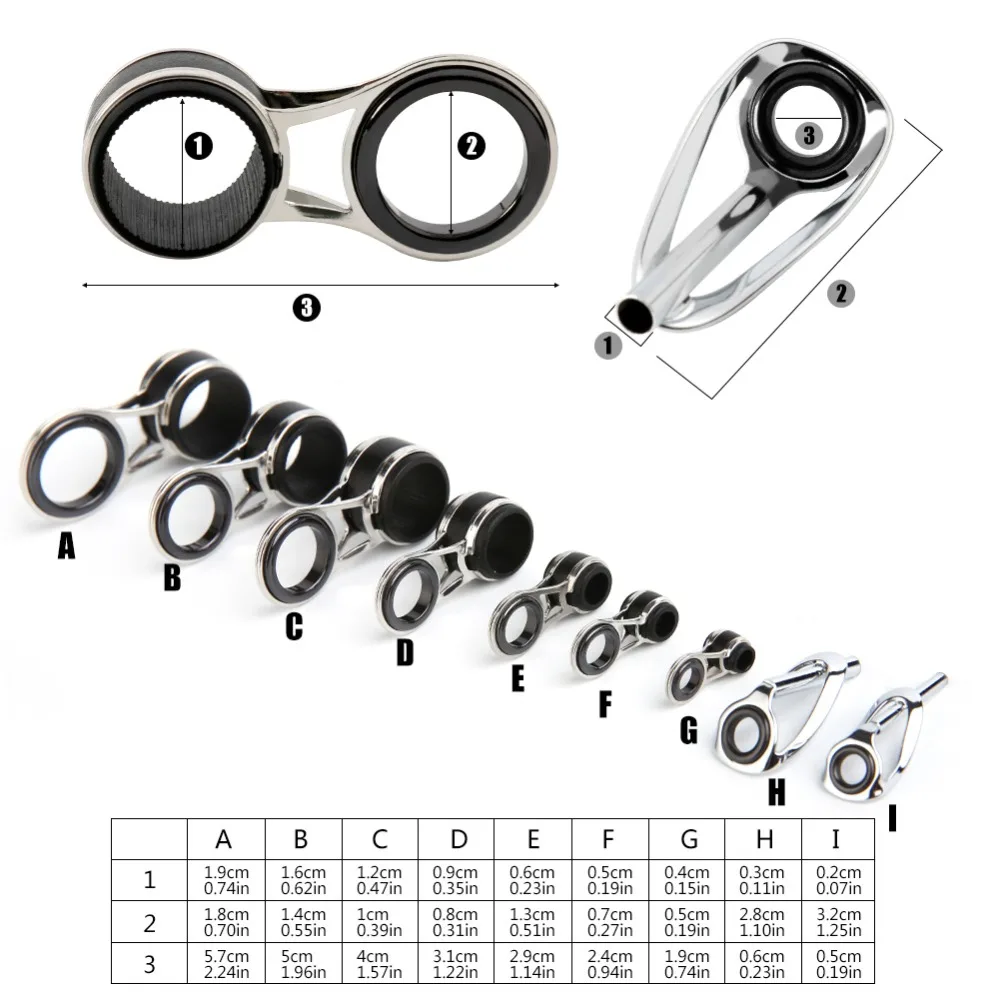 1 2 3

3 2 1

A B C D E F G H I

| | A | B | C | D | E | F | G | H | I |
|---|---|---|---|---|---|---|---|---|---|
| 1 | 1.9cm 0.74in | 1.6cm 0.62in | 1.2cm 0.47in | 0.9cm 0.35in | 0.6cm 0.23in | 0.5cm 0.19in | 0.4cm 0.15in | 0.3cm 0.11in | 0.2cm 0.07in |
| 2 | 1.8cm 0.70in | 1.4cm 0.55in | 1cm 0.39in | 0.8cm 0.31in | 1.3cm 0.51in | 0.7cm 0.27in | 0.5cm 0.19in | 2.8cm 1.10in | 3.2cm 1.25in |
| 3 | 5.7cm 2.24in | 5cm 1.96in | 4cm 1.57in | 3.1cm 1.22in | 2.9cm 1.14in | 2.4cm 0.94in | 1.9cm 0.74in | 0.6cm 0.23in | 0.5cm 0.19in |