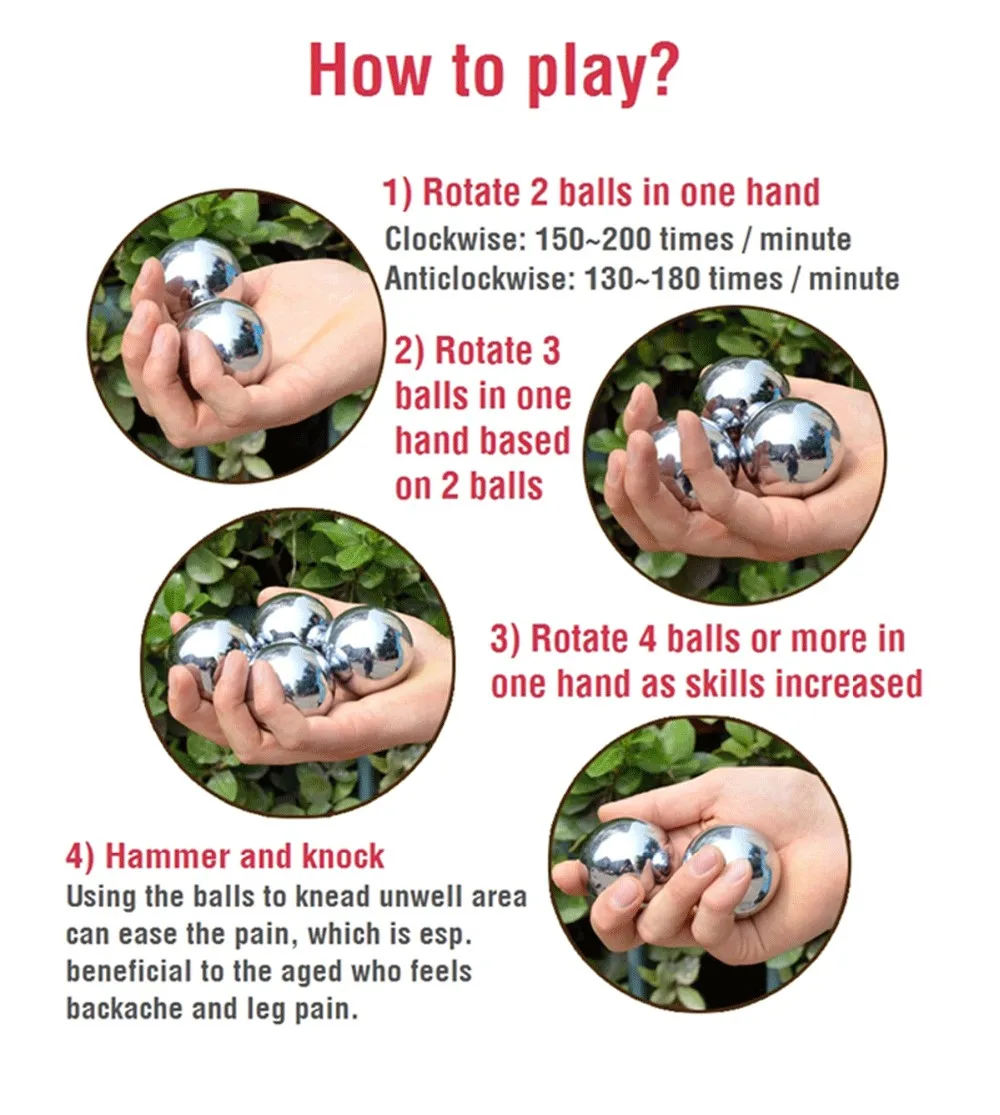 How to play?

1) Rotate 2 balls in one hand
Clockwise: 150~200 times / minute
Anticlockwise: 130~180 times / minute

2) Rotate 3 balls in one hand based on 2 balls

3) Rotate 4 balls or more in one hand as skills increased

4) Hammer and knock
Using the balls to knead unwell area can ease the pain, which is esp. beneficial to the aged who feels backache and leg pain.