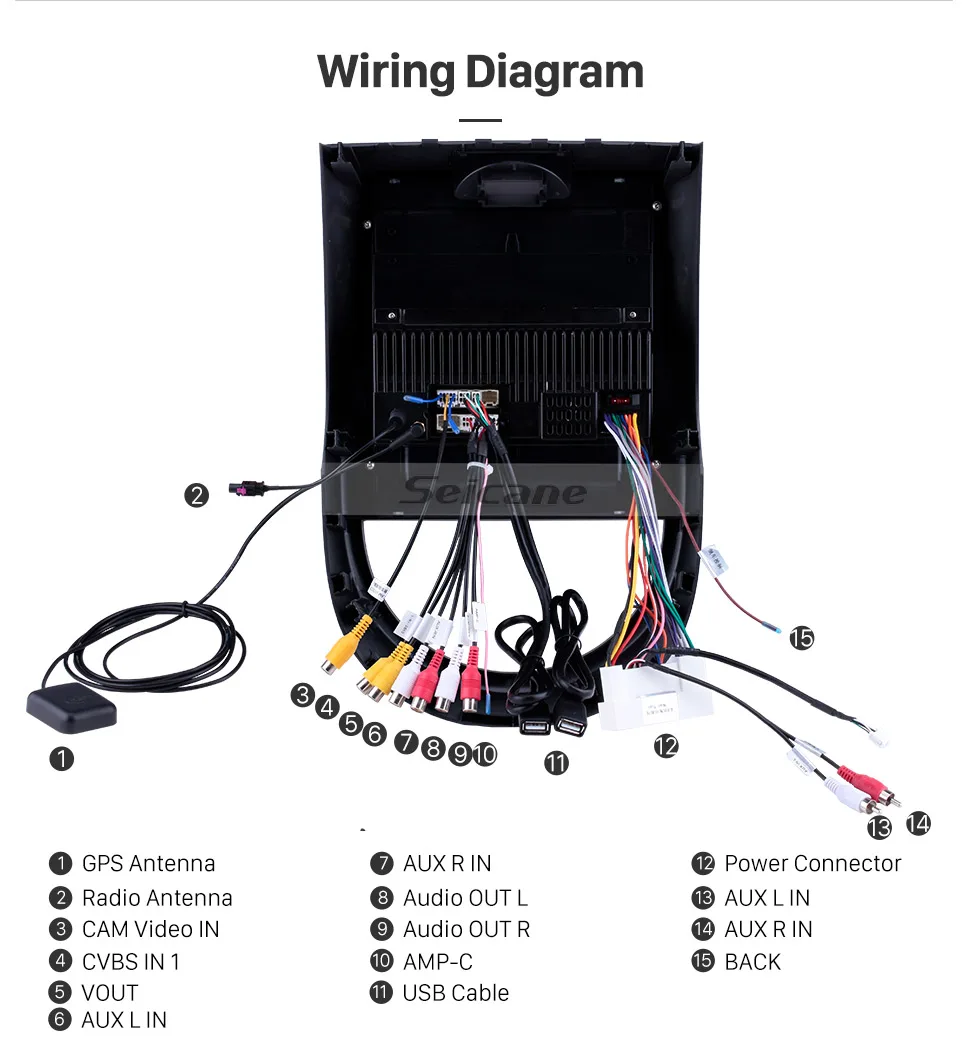 Wiring Diagram

Seicane

2

15

3 4 5 6 7 8 9 10

11

12

1

13 14

1 GPS Antenna
2 Radio Antenna
3 CAM Video IN
4 CVBS IN 1
5 VOUT
6 AUX L IN

7 AUX R IN
8 Audio OUT L
9 Audio OUT R
10 AMP-C
11 USB Cable

12 Power Connector
13 AUX L IN
14 AUX R IN
15 BACK