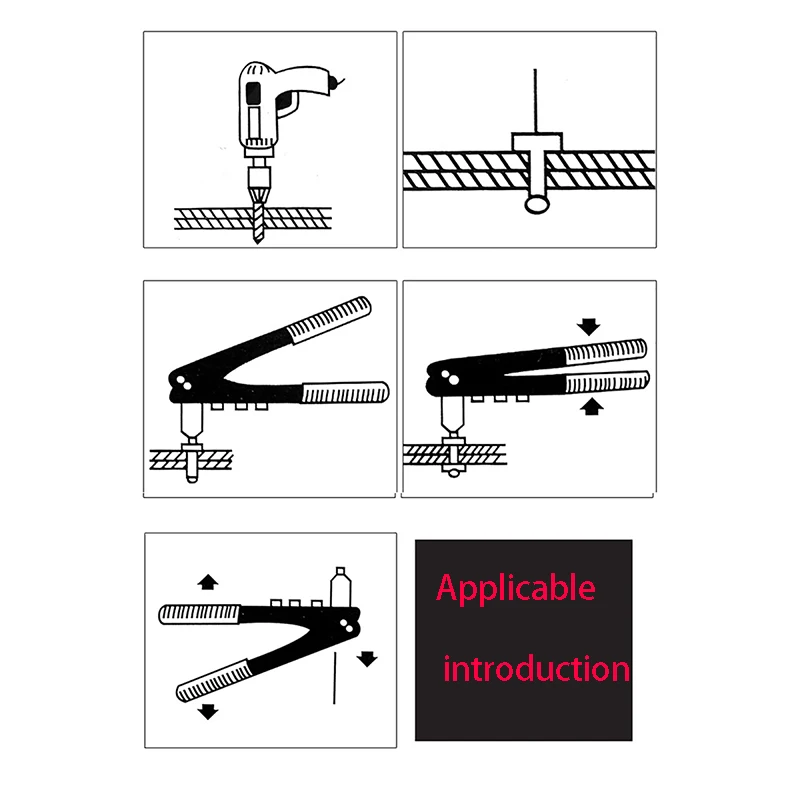 Applicable

introduction