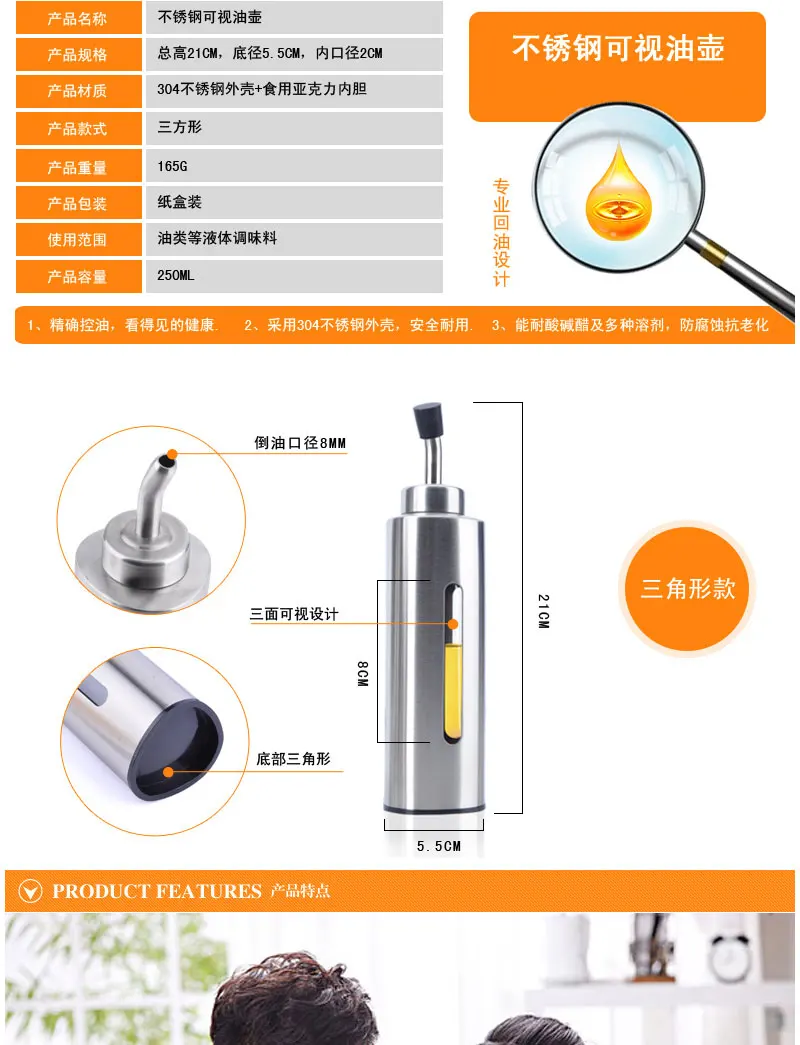 | 产品名称 | 不锈钢可视油壶 |
|---|---|
| 产品规格 | 总高21CM，底径5.5CM，内口径2CM |
| 产品材质 | 304不锈钢外壳+食用亚克力内胆 |
| 产品款式 | 三方形 |
| 产品重量 | 165G |
| 产品包装 | 纸盒装 |
| 使用范围 | 油类等液体调味料 |
| 产品容量 | 250ML |

不锈钢可视油壶

专业回油设计

1、精确控油，看得见的健康. 2、采用304不锈钢外壳，安全耐用. 3、能耐酸碱醋及多种溶剂，防腐蚀抗老化

倒油口径8MM

三面可视设计

底部三角形

8CM

21CM

5.5CM

三角形款

PRODUCT FEATURES 产品特点