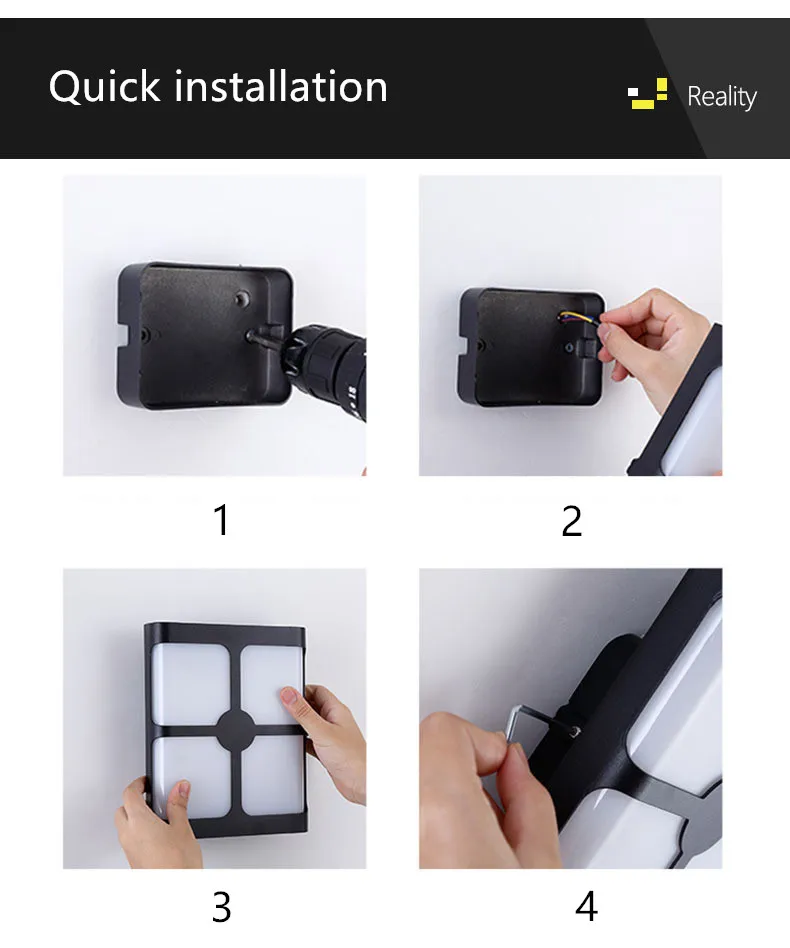 Quick installation

Reality

1

2

3

4