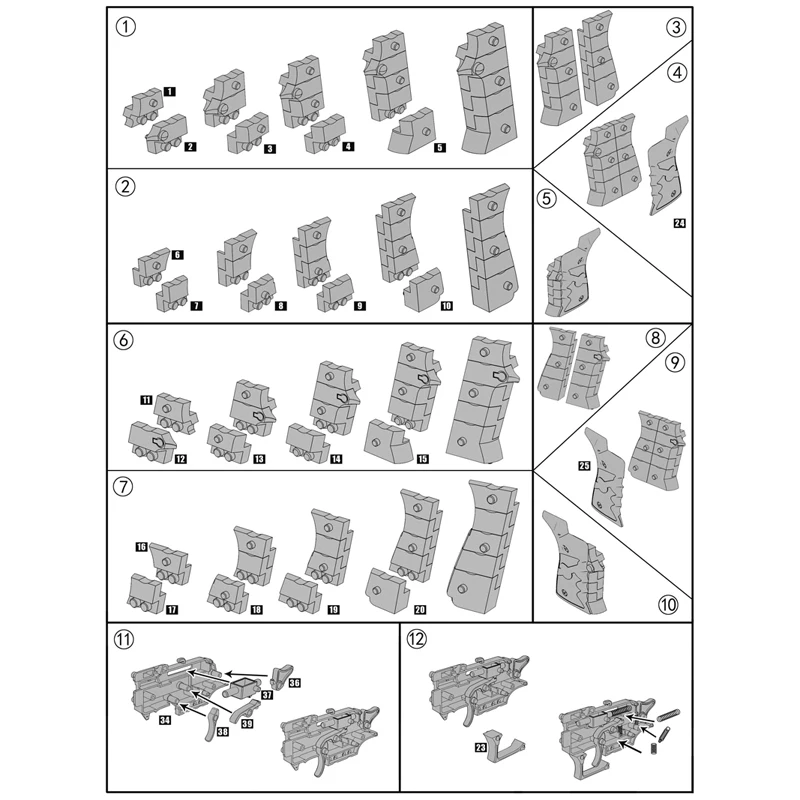 ①
1
2
3
4
5
③
④
24
②
6
7
8
9
10
⑤
⑥
11
12
13
14
15
⑧
⑨
25
⑦
16
17
18
19
20
⑩
⑪
36
37
34
38
39
⑫
23