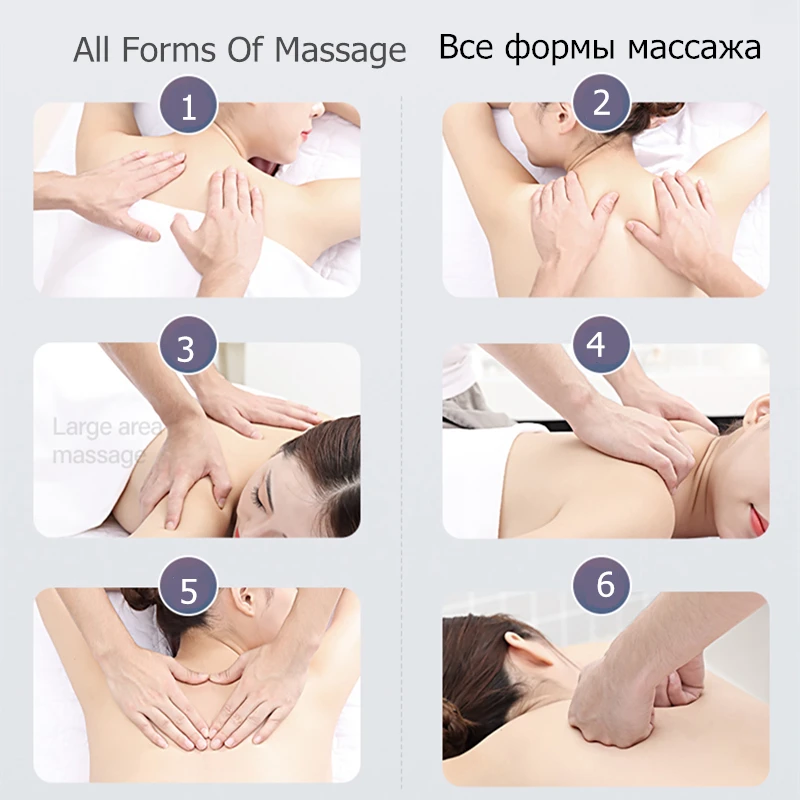 All Forms Of Massage

Все формы массажа

1

2

3

Large area massage

4

5

6