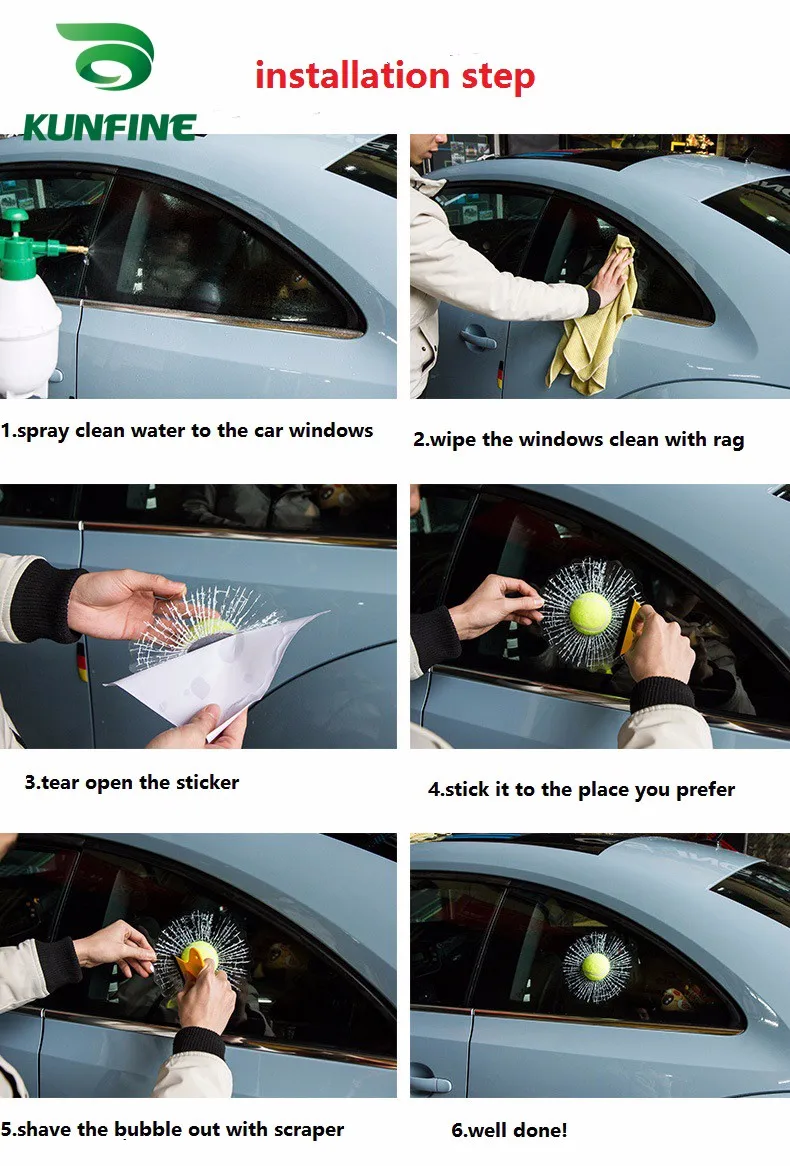 KUNFINE

installation step

1.spray clean water to the car windows

2.wipe the windows clean with rag

3.tear open the sticker

4.stick it to the place you prefer

5.shave the bubble out with scraper

6.well done!