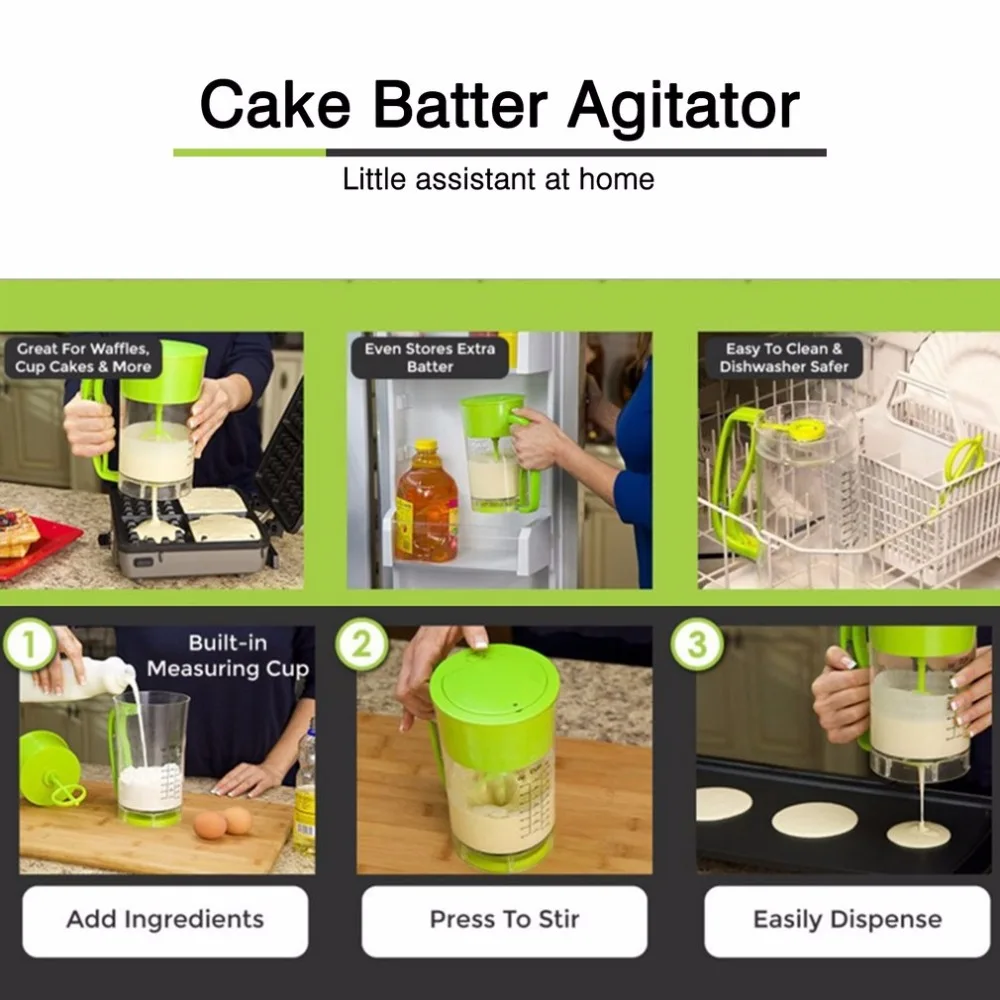 Cake Batter Agitator

Little assistant at home

Great For Waffles, Cup Cakes & More

Even Stores Extra Batter

Easy To Clean & Dishwasher Safer

1

Built-in Measuring Cup

2

3

Add Ingredients

Press To Stir

Easily Dispense