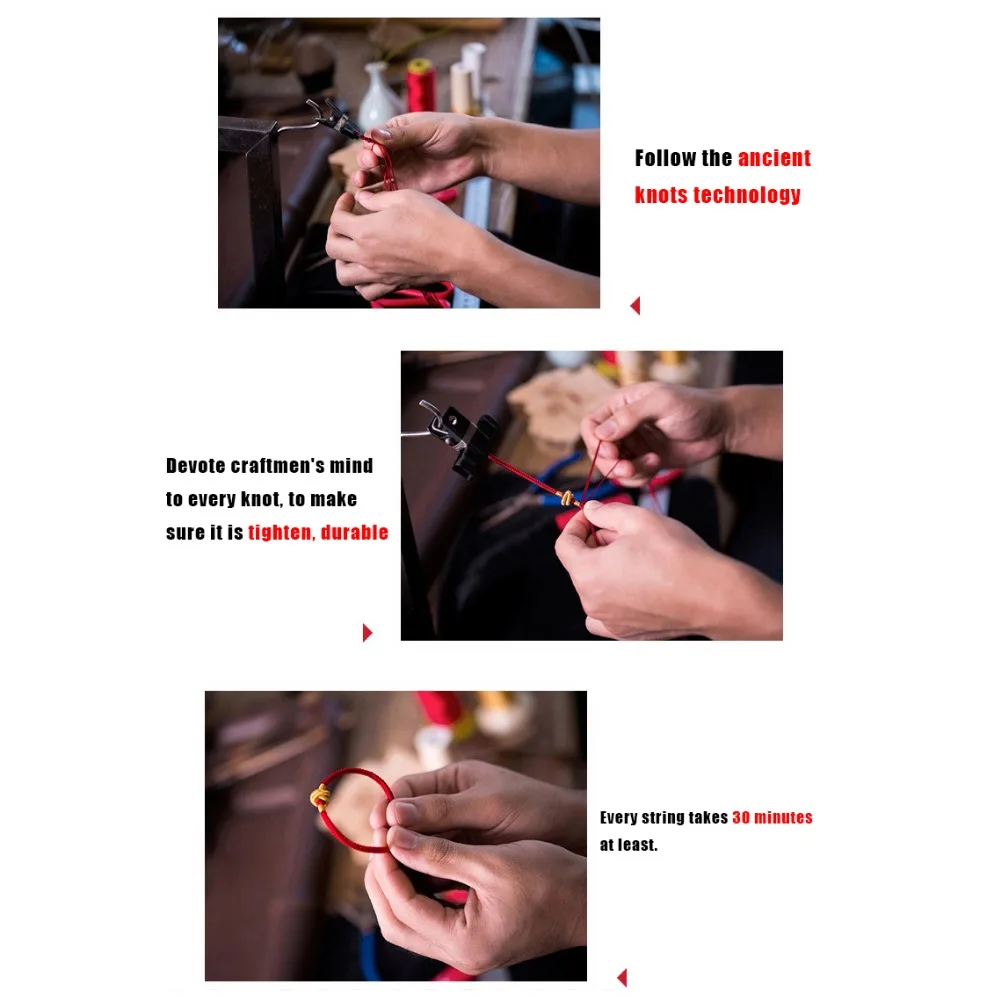 Follow the ancient knots technology

Devote craftmen's mind to every knot, to make sure it is tighten, durable

Every string takes 30 minutes at least.