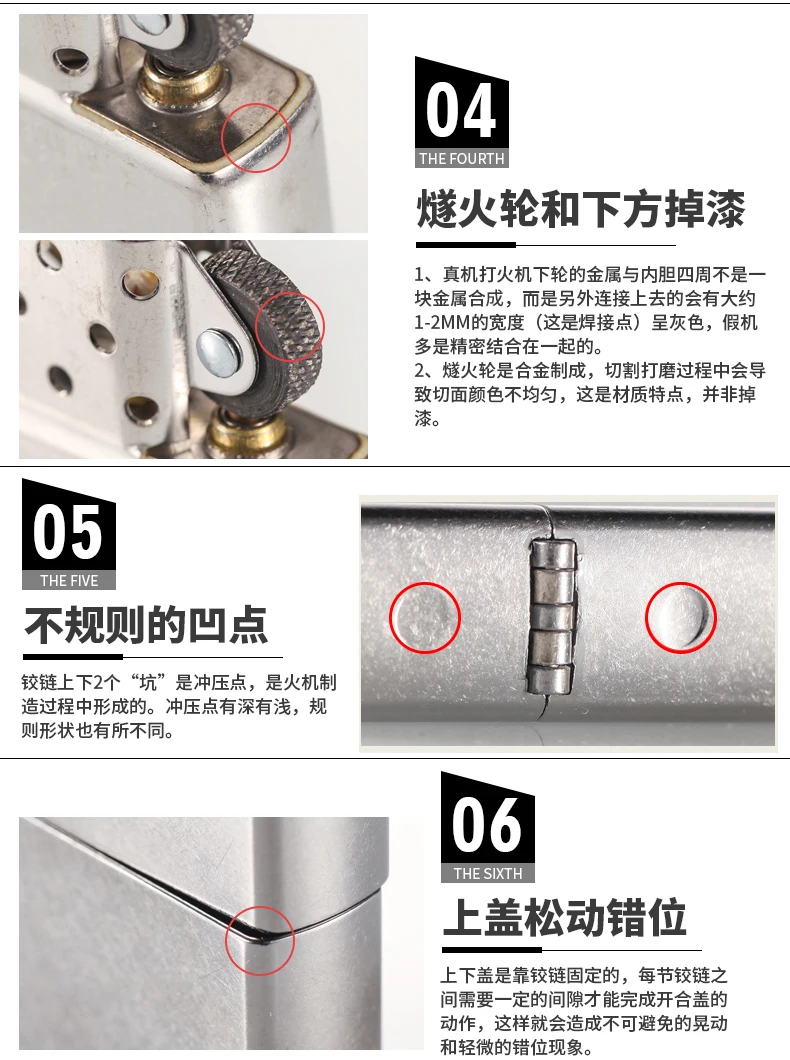 04

THE FOURTH

燧火轮和下方掉漆

1、真机打火机下轮的金属与内胆四周不是一块金属合成，而是另外连接上去的会有大约1-2MM的宽度（这是焊接点）呈灰色，假机多是精密结合在一起的。

2、燧火轮是合金制成，切割打磨过程中会导致切面颜色不均匀，这是材质特点，并非掉漆。

05

THE FIVE

不规则的凹点

铰链上下2个“坑”是冲压点，是火机制造过程中形成的。冲压点有深有浅，规则形状也有所不同。

06

THE SIXTH

上盖松动错位

上下盖是靠铰链固定的，每节铰链之间需要一定的间隙才能完成开合盖的动作，这样就会造成不可避免的晃动和轻微的错位现象。