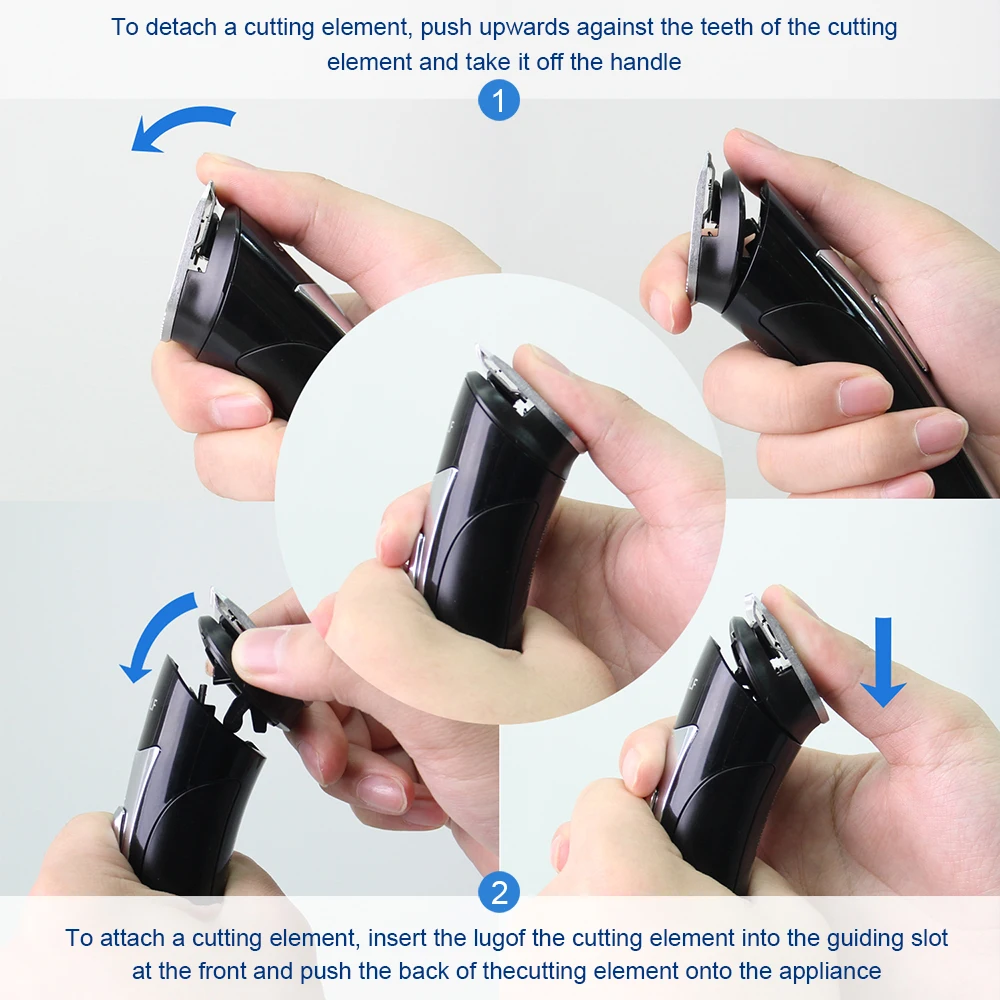 To detach a cutting element, push upwards against the teeth of the cutting element and take it off the handle

1

2

To attach a cutting element, insert the lugof the cutting element into the guiding slot at the front and push the back of thecutting element onto the appliance