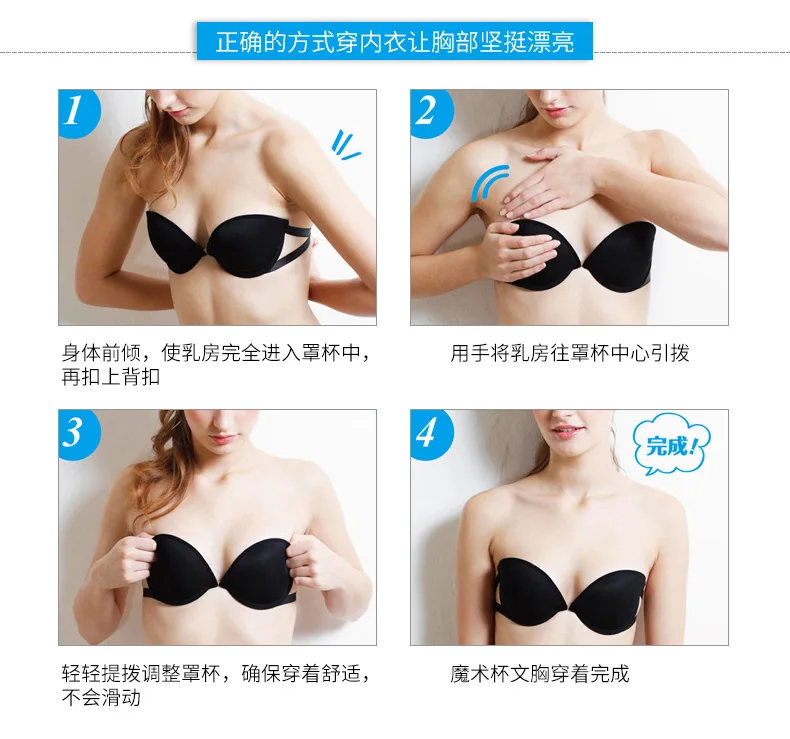 正确的方式穿内衣让胸部坚挺漂亮

1

身体前倾，使乳房完全进入罩杯中，再扣上背扣

2

用手将乳房往罩杯中心引拨

3

轻轻提拨调整罩杯，确保穿着舒适，不会滑动

4

完成！

魔术杯文胸穿着完成