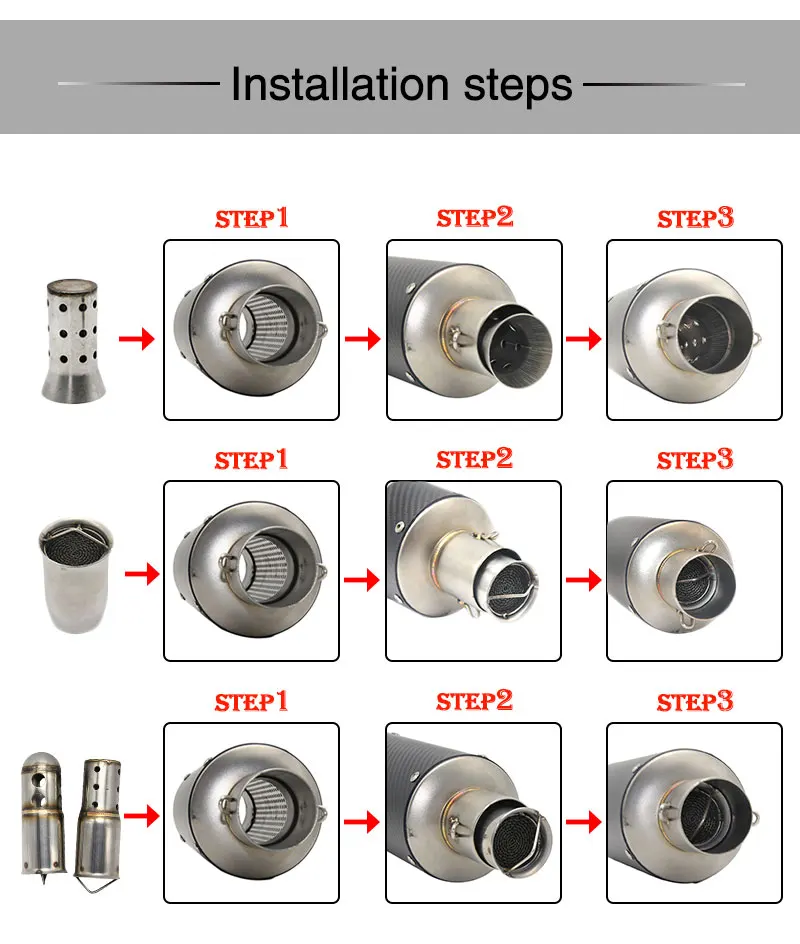 Installation steps

STEP1

STEP2

STEP3

STEP1

STEP2

STEP3

STEP1

STEP2

STEP3