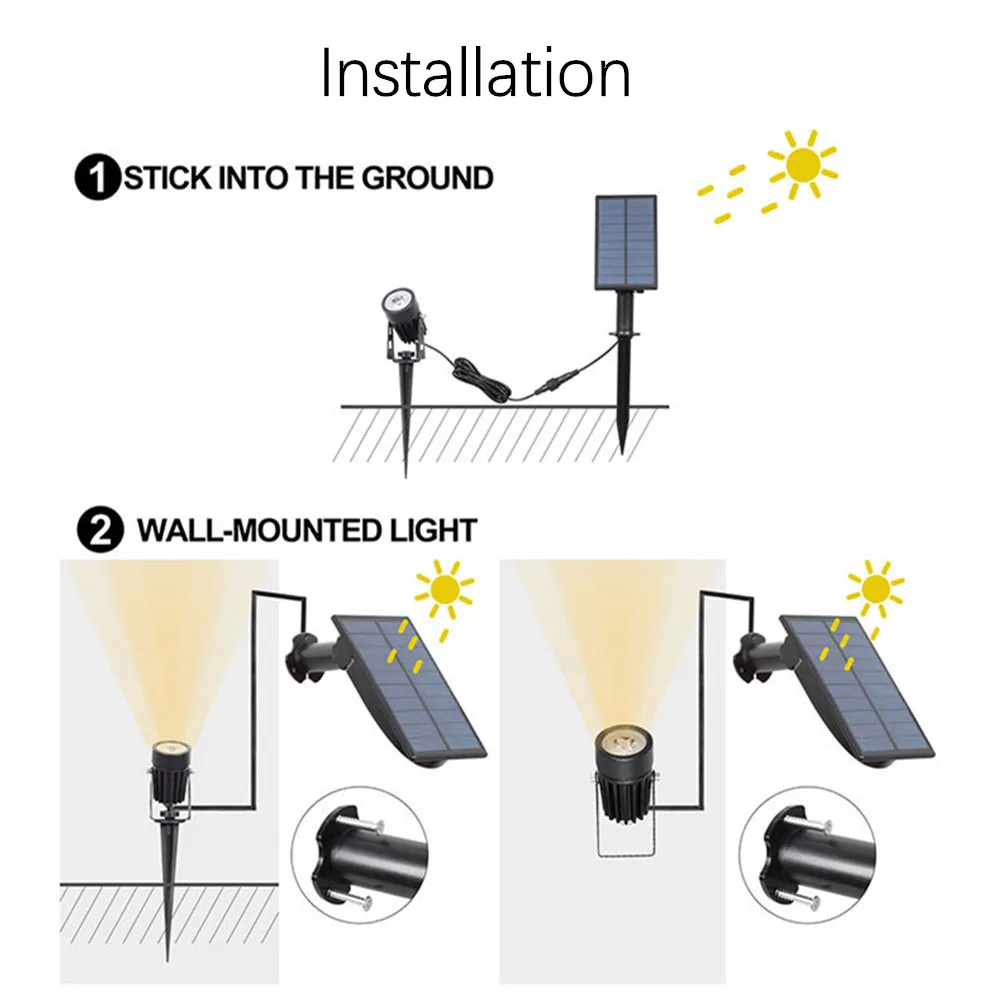 Installation

1 STICK INTO THE GROUND

2 WALL-MOUNTED LIGHT