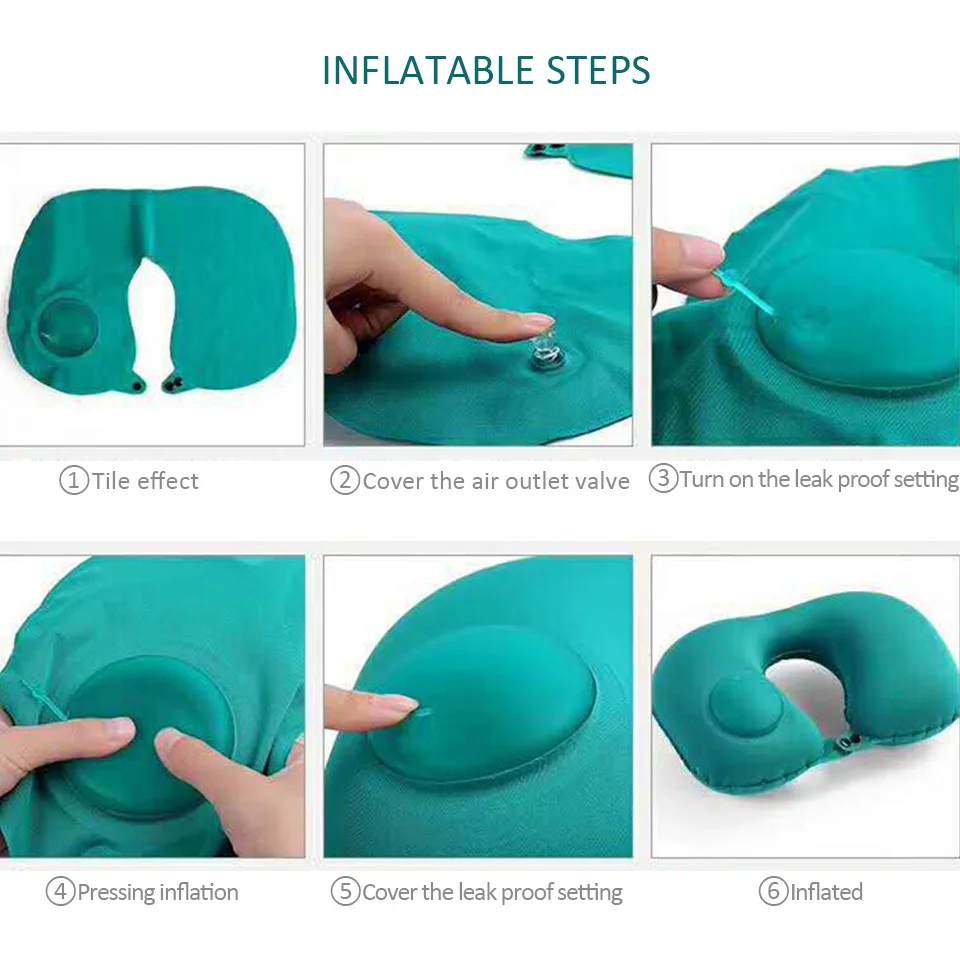 INFLATABLE STEPS

①Tile effect

②Cover the air outlet valve

③Turn on the leak proof setting

④Pressing inflation

⑤Cover the leak proof setting

⑥Inflated