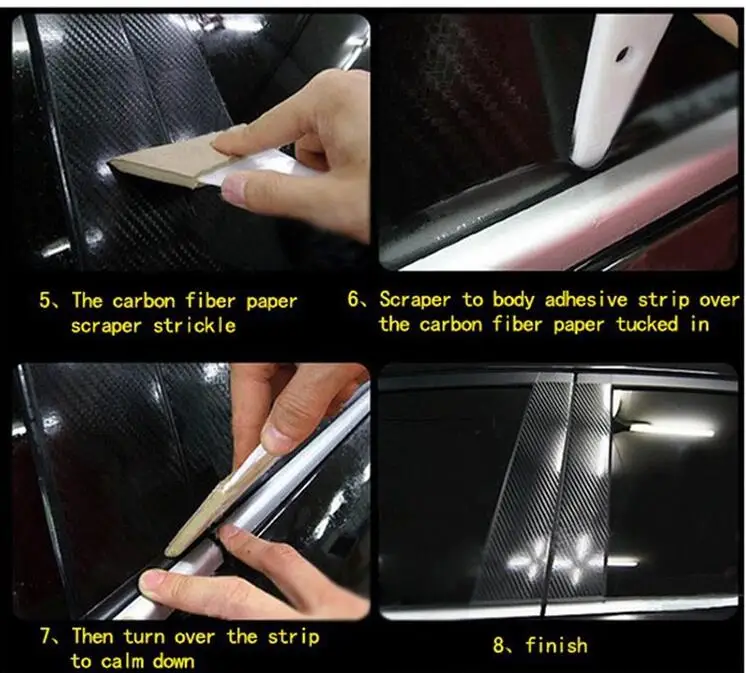 5、The carbon fiber paper scraper strickle

6、Scraper to body adhesive strip over the carbon fiber paper tucked in

7、Then turn over the strip to calm down

8、finish