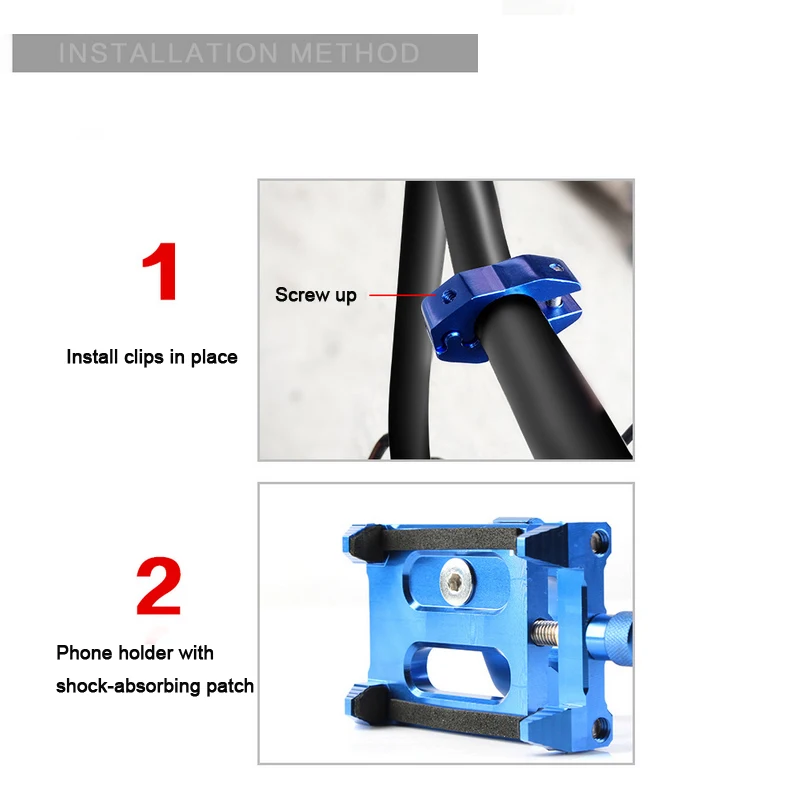 INSTALLATION METHOD

1

Install clips in place

Screw up

2

Phone holder with shock-absorbing patch