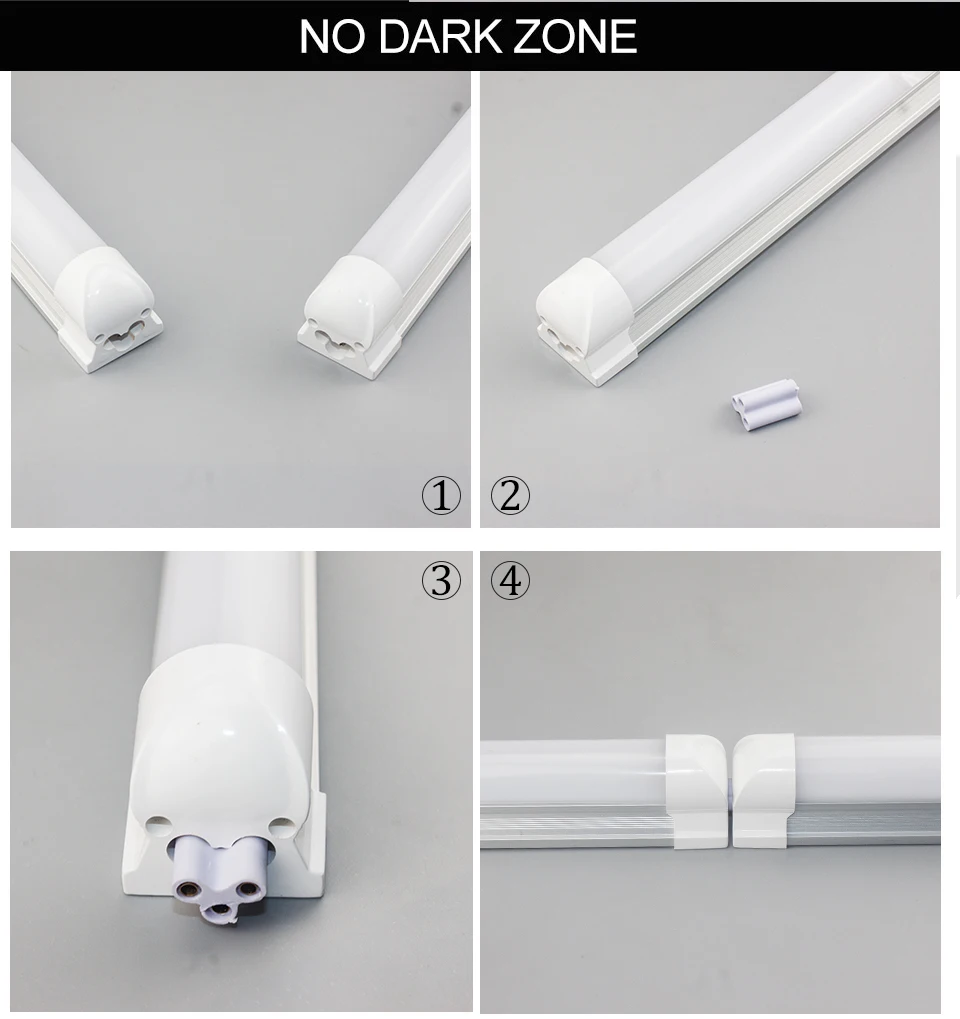 NO DARK ZONE

①

②

③

④