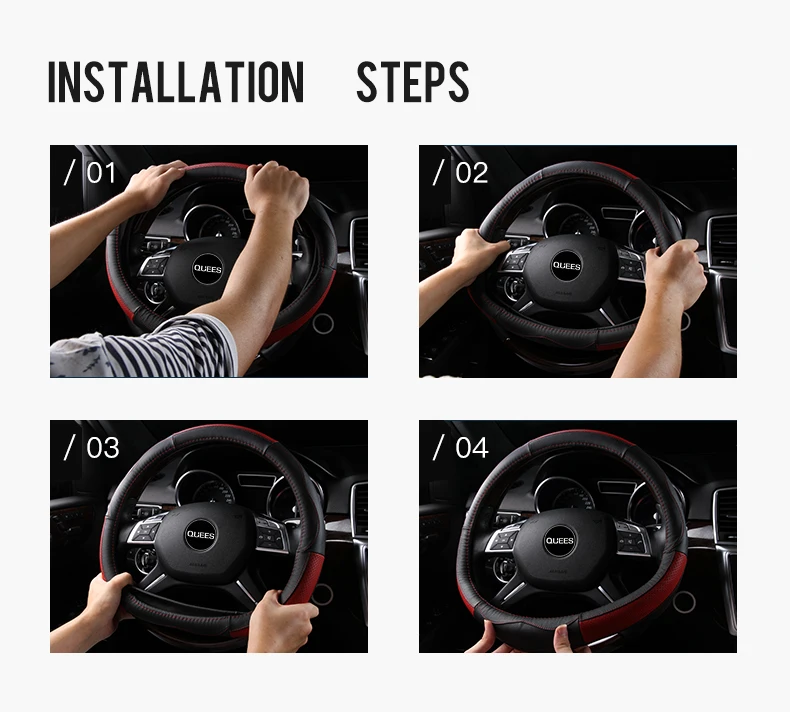 INSTALLATION STEPS

/ 01

QUEES

/ 02

QUEES

/ 03

QUEES

/ 04

QUEES