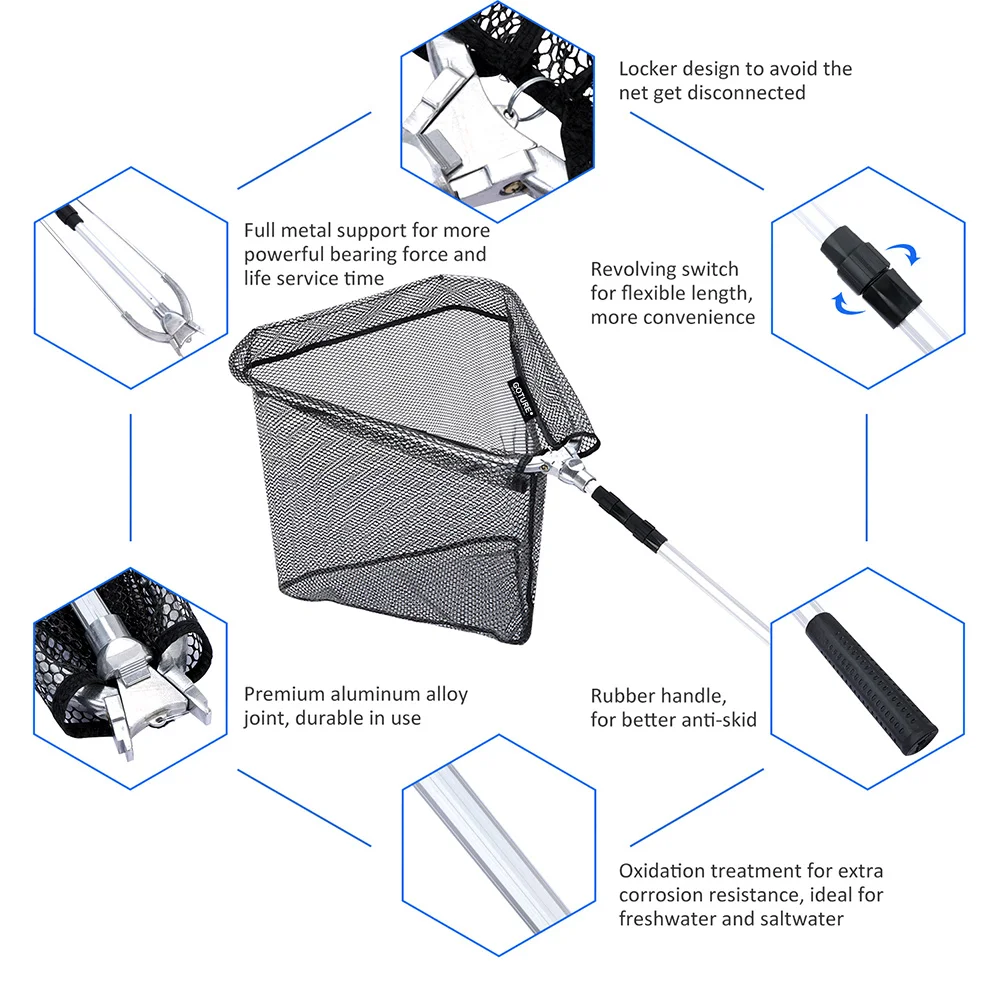 Locker design to avoid the net get disconnected

Full metal support for more powerful bearing force and life service time

Revolving switch for flexible length, more convenience

GOTURE

Premium aluminum alloy joint, durable in use

Rubber handle, for better anti-skid

Oxidation treatment for extra corrosion resistance, ideal for freshwater and saltwater