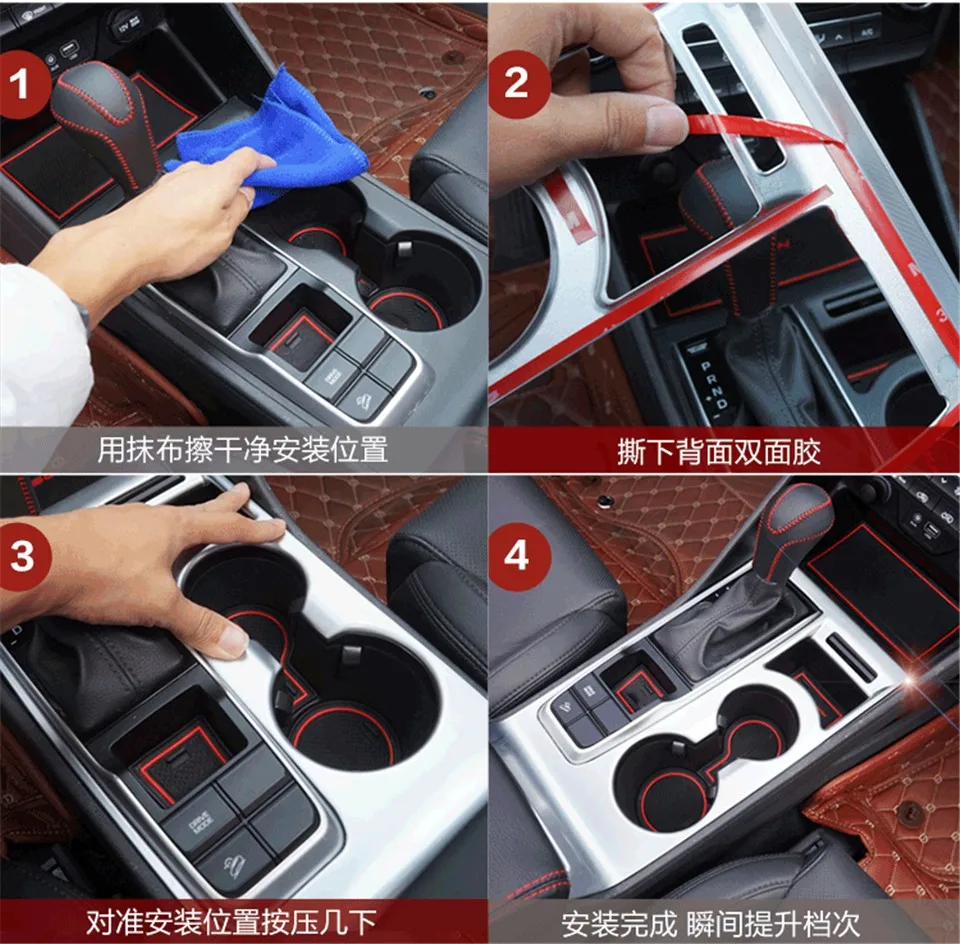 1

用抹布擦干净安装位置

2

P
R
N
D

撕下背面双面胶

3

DRIVE MODE

对准安装位置按压几下

4

安装完成 瞬间提升档次